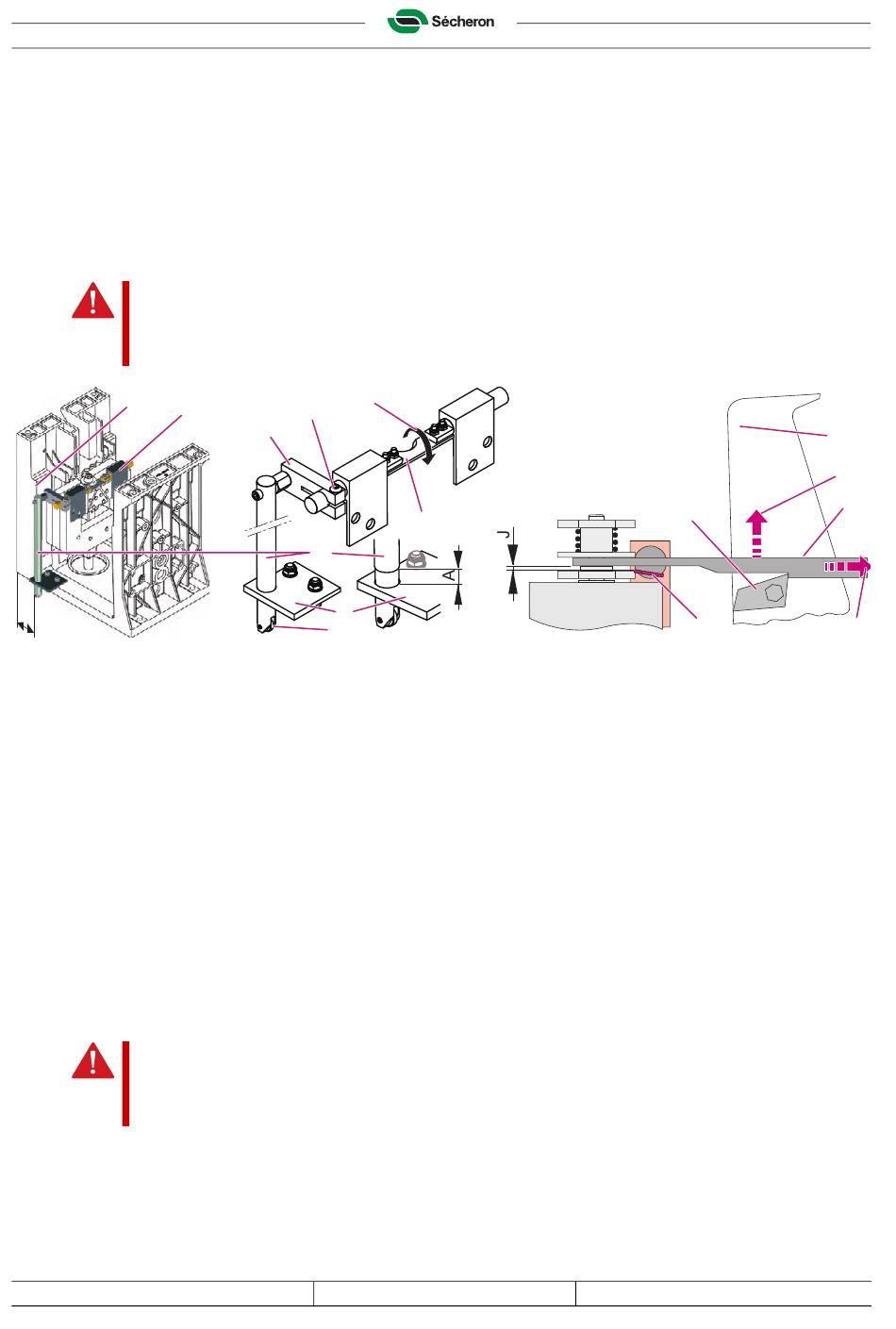 Sécheron

J

A