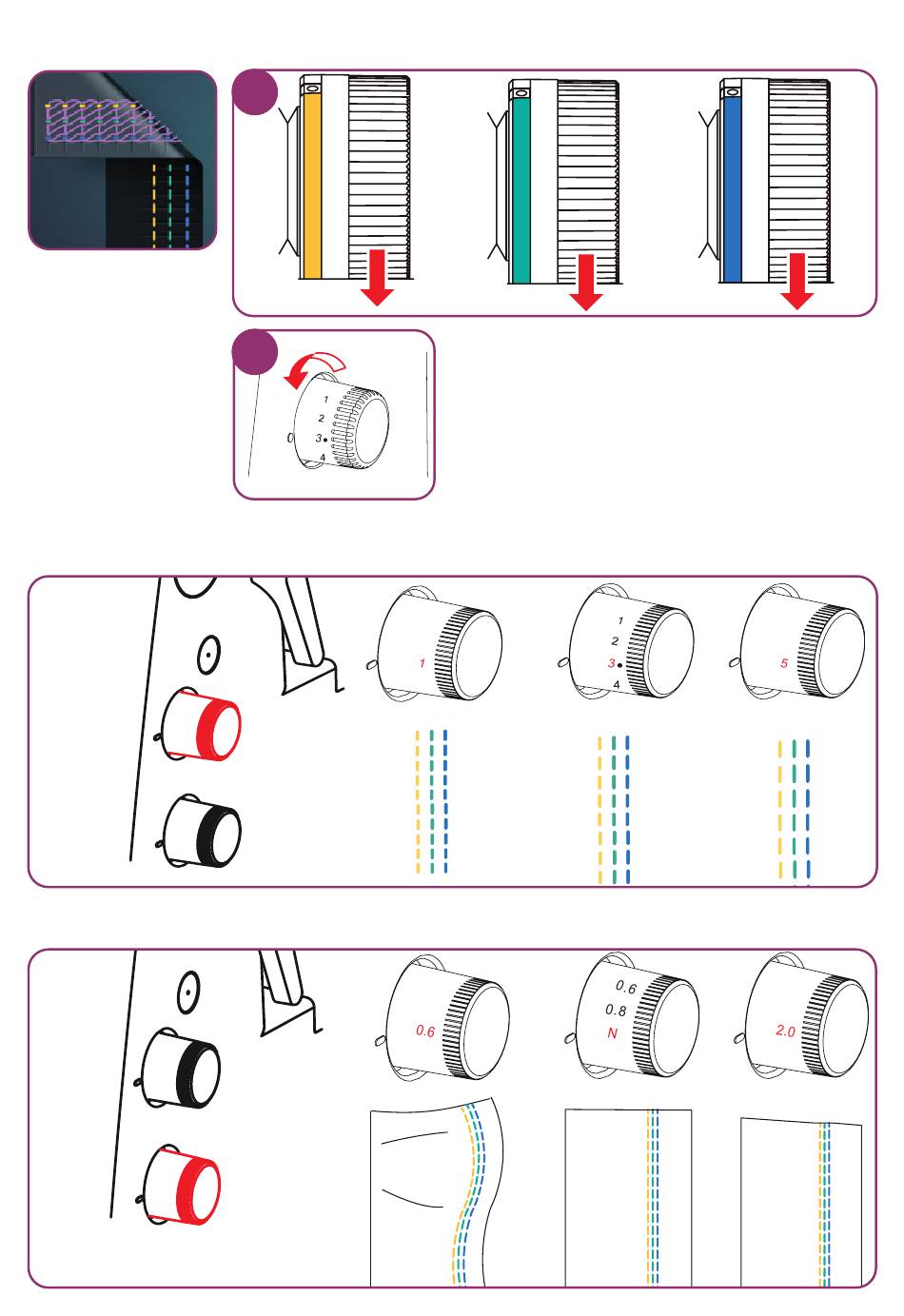 1
2
0
3
4

1

1
2
3
4

5

0.6

0.6
0.8
N

2.0