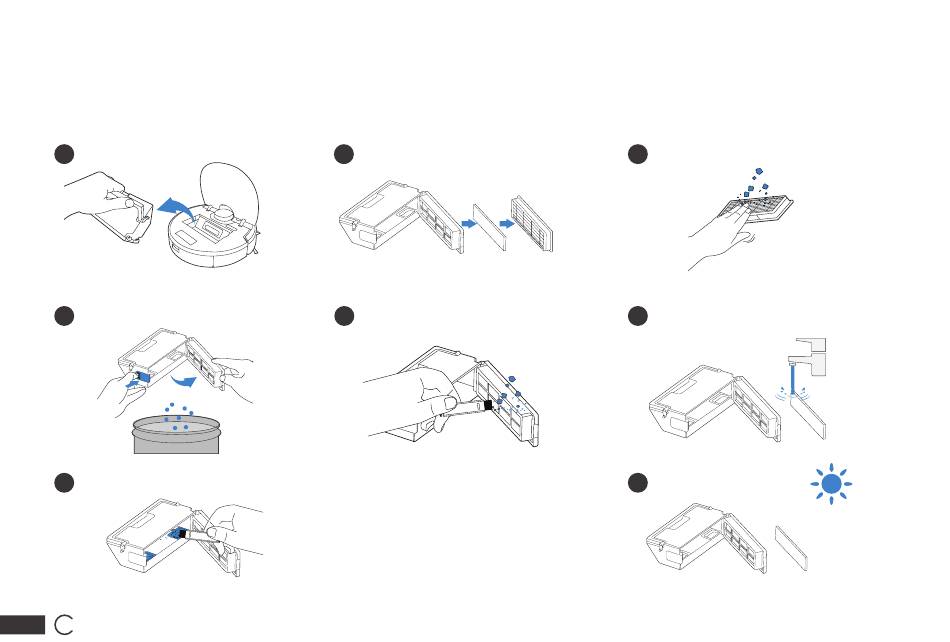 C