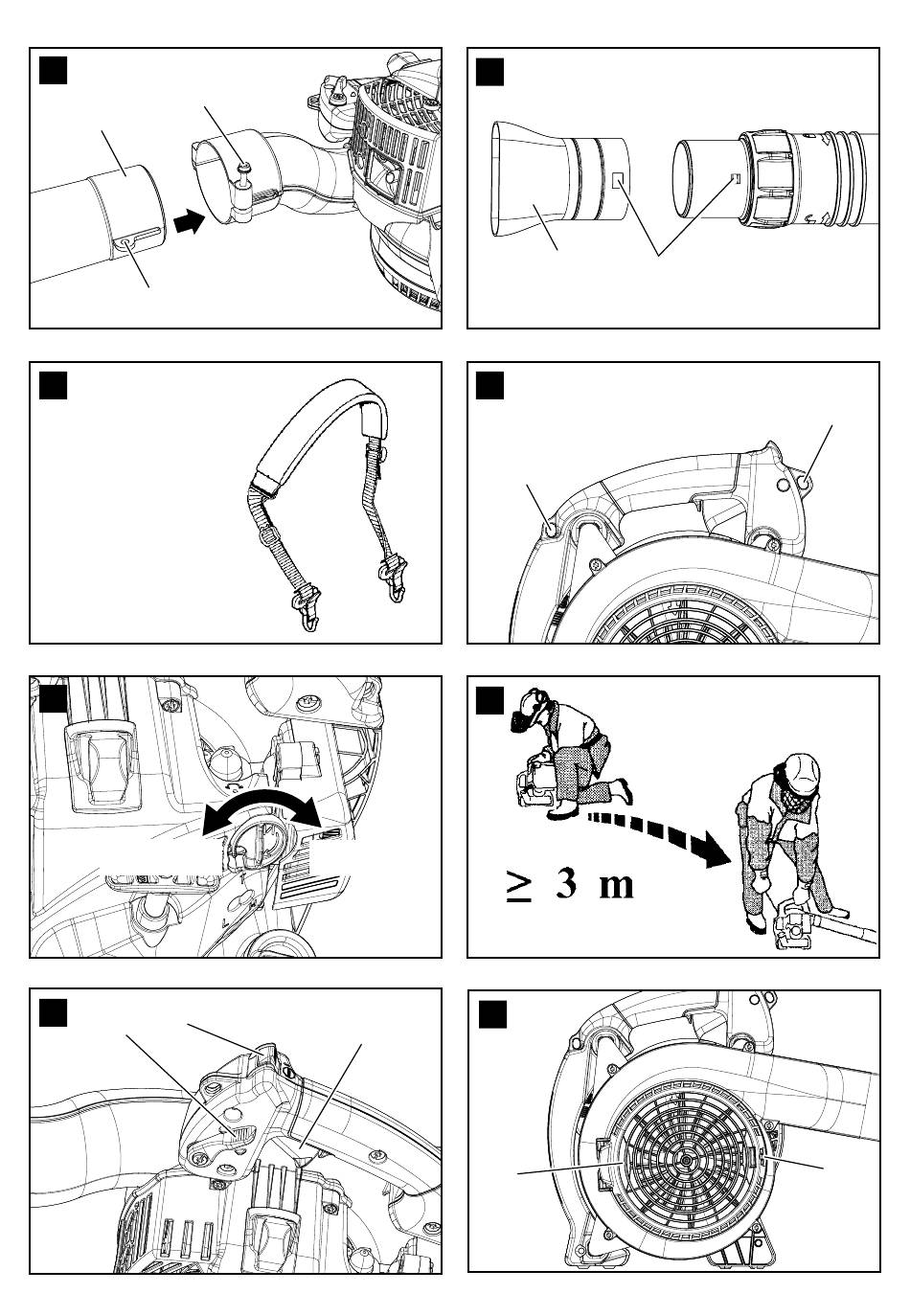 $\geq$ 3 m