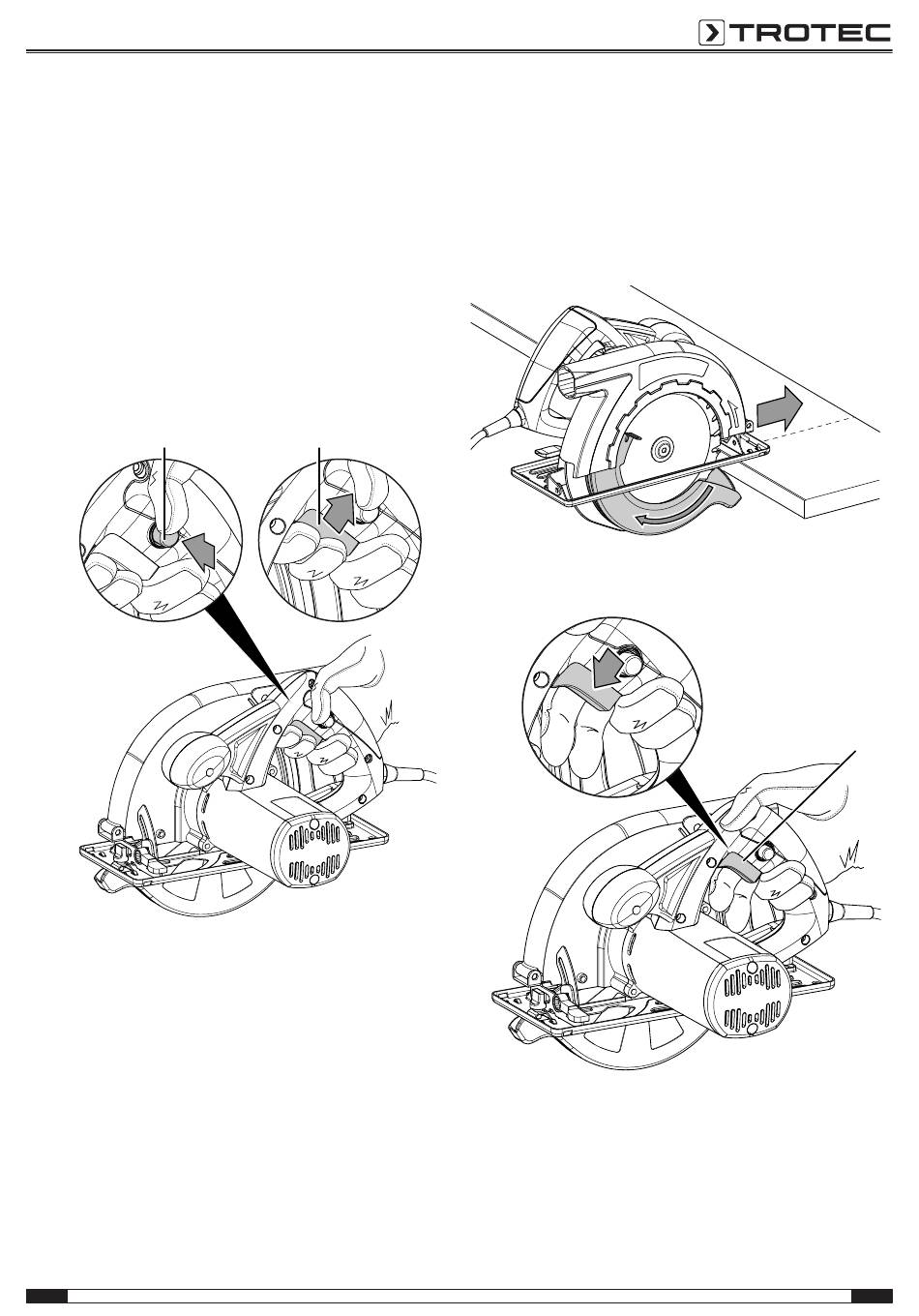 TROTEC