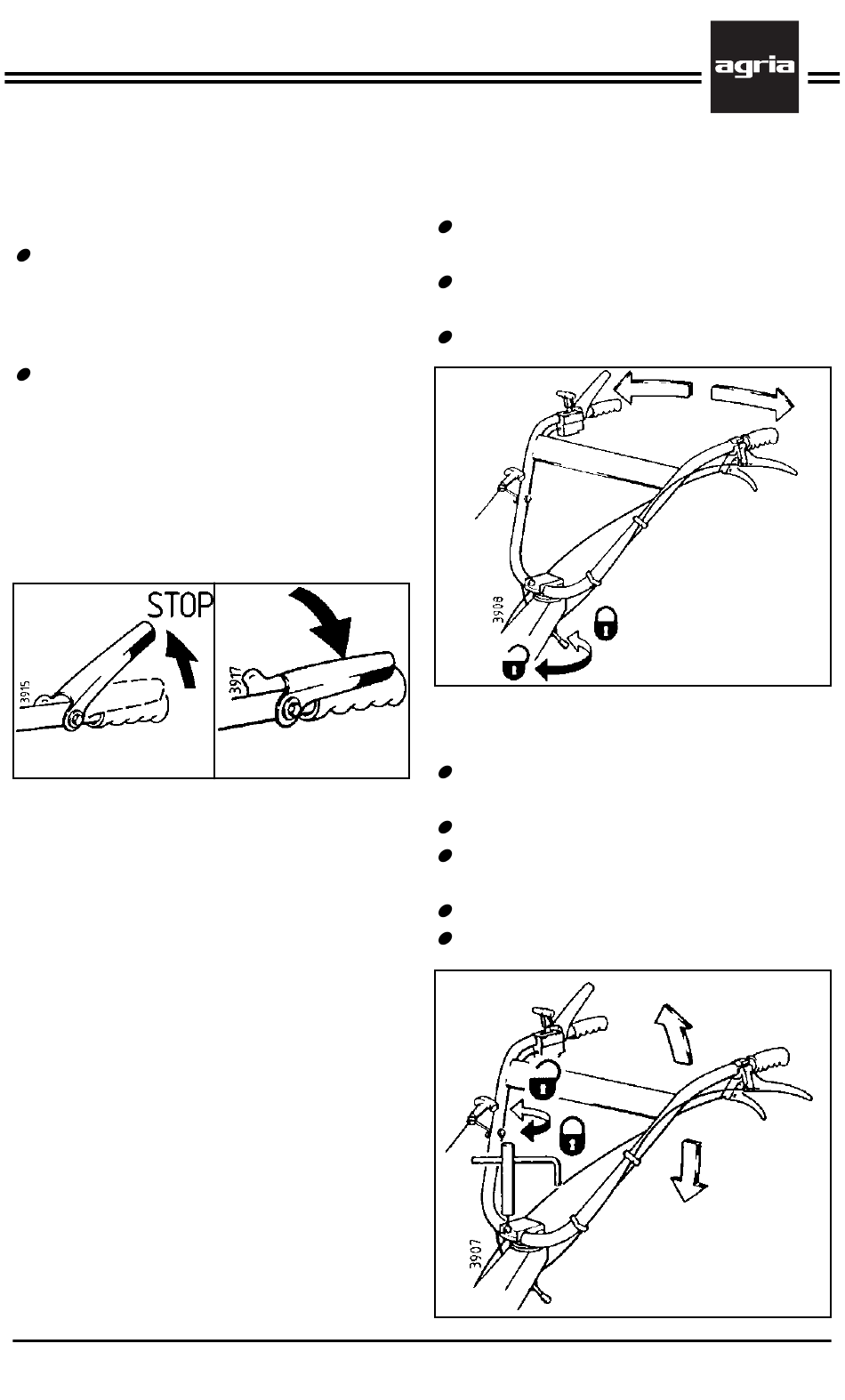 agria

STOP

3915

3917

3908

3907