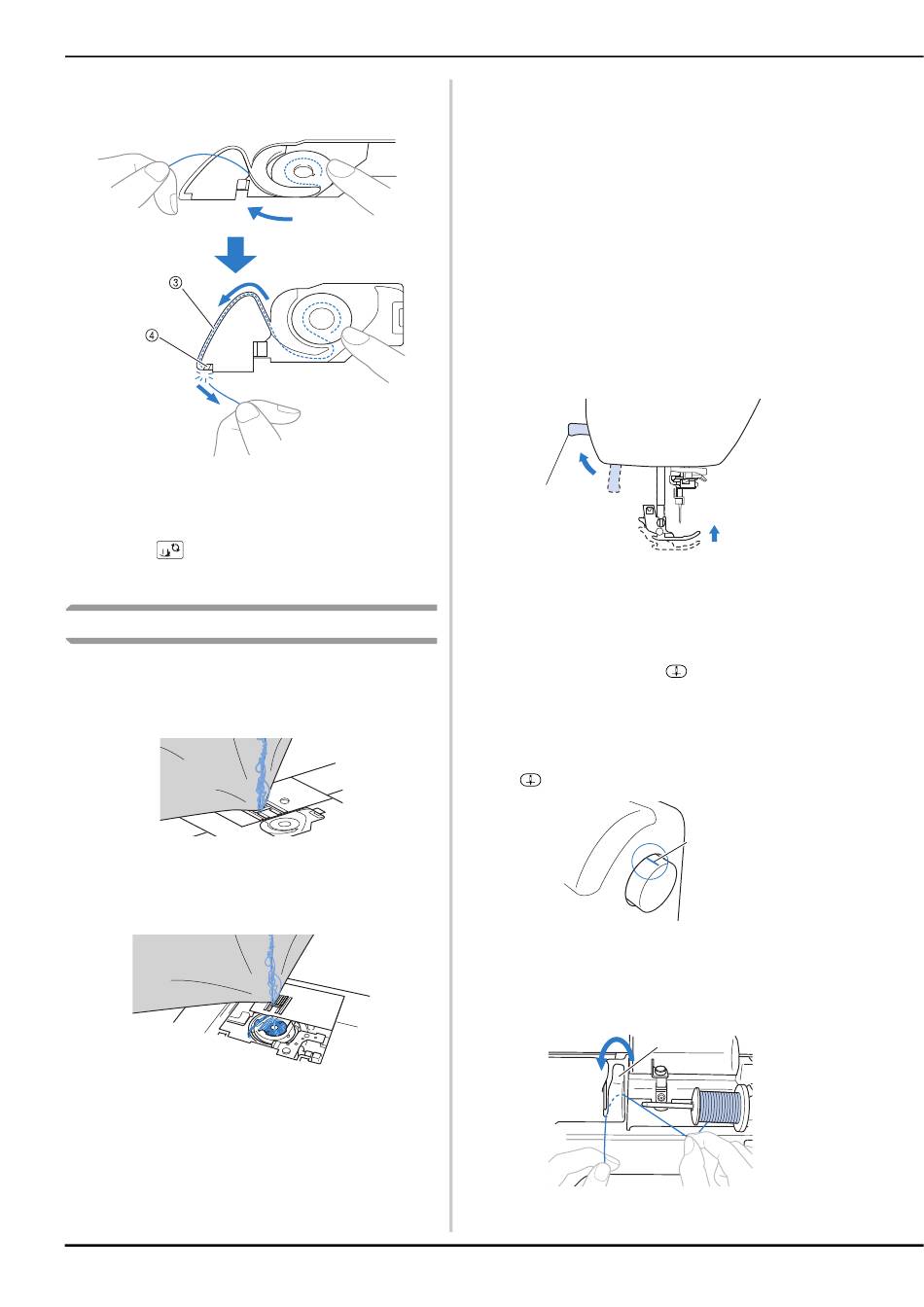 ③

④