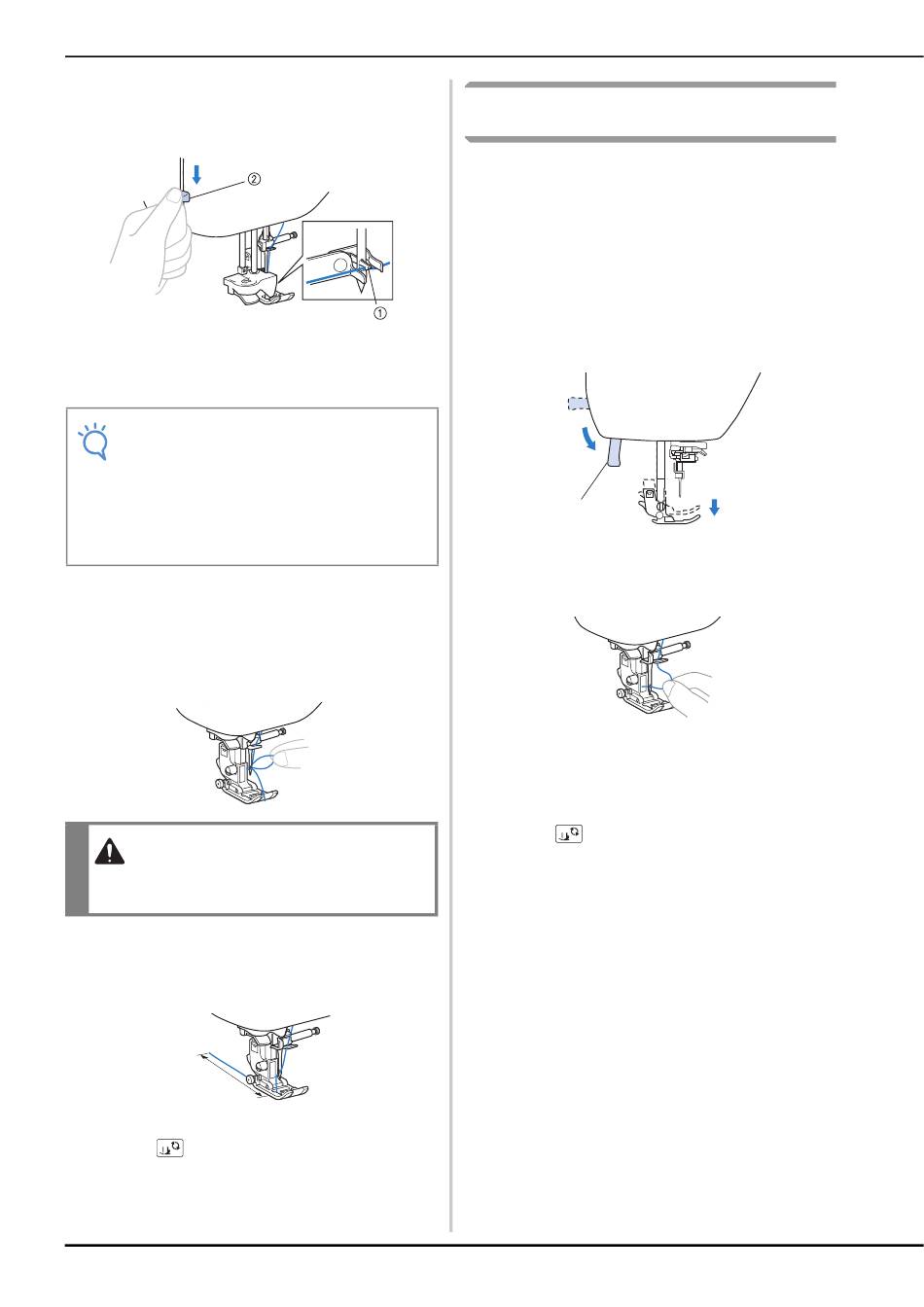 ②

①