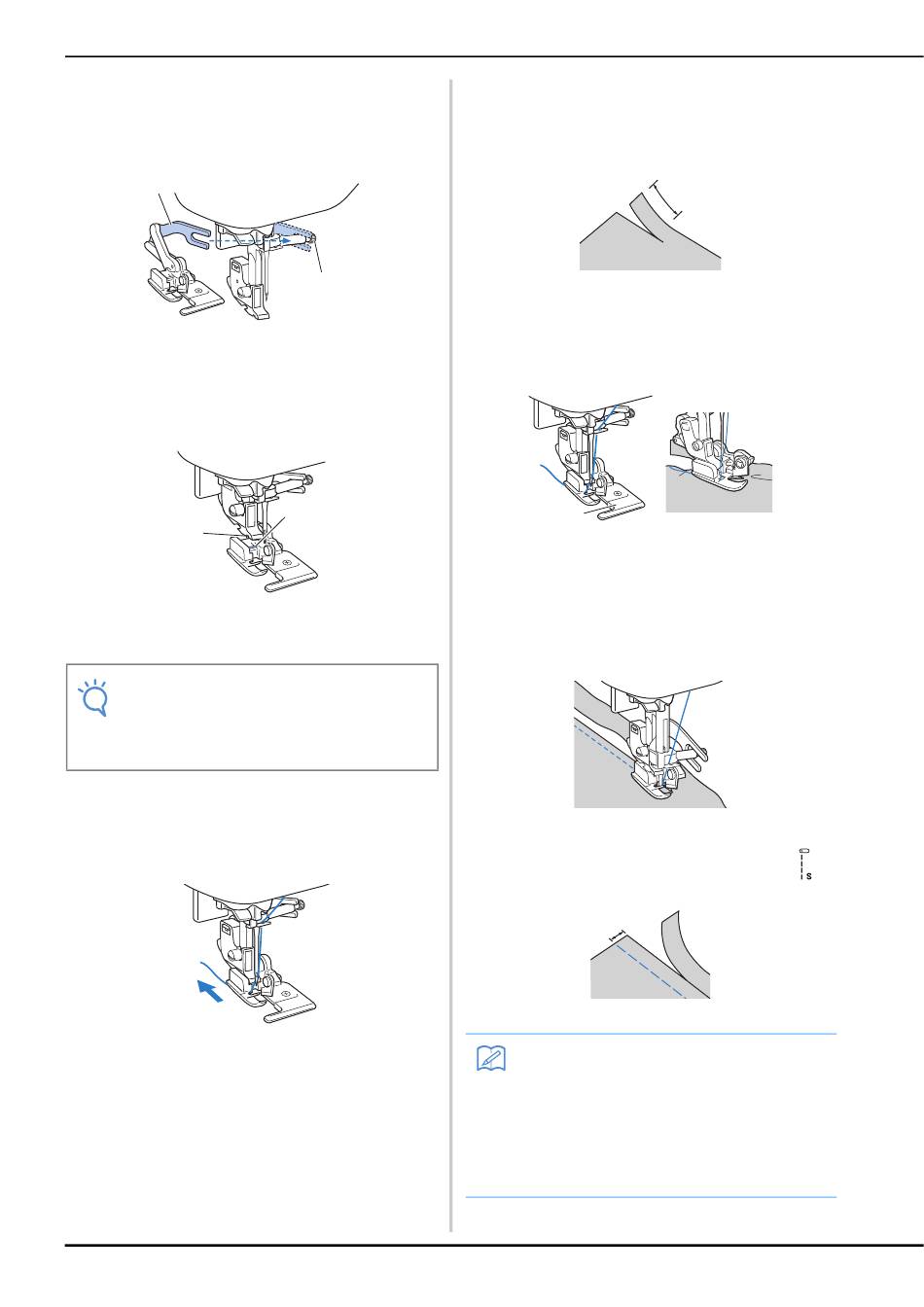 S