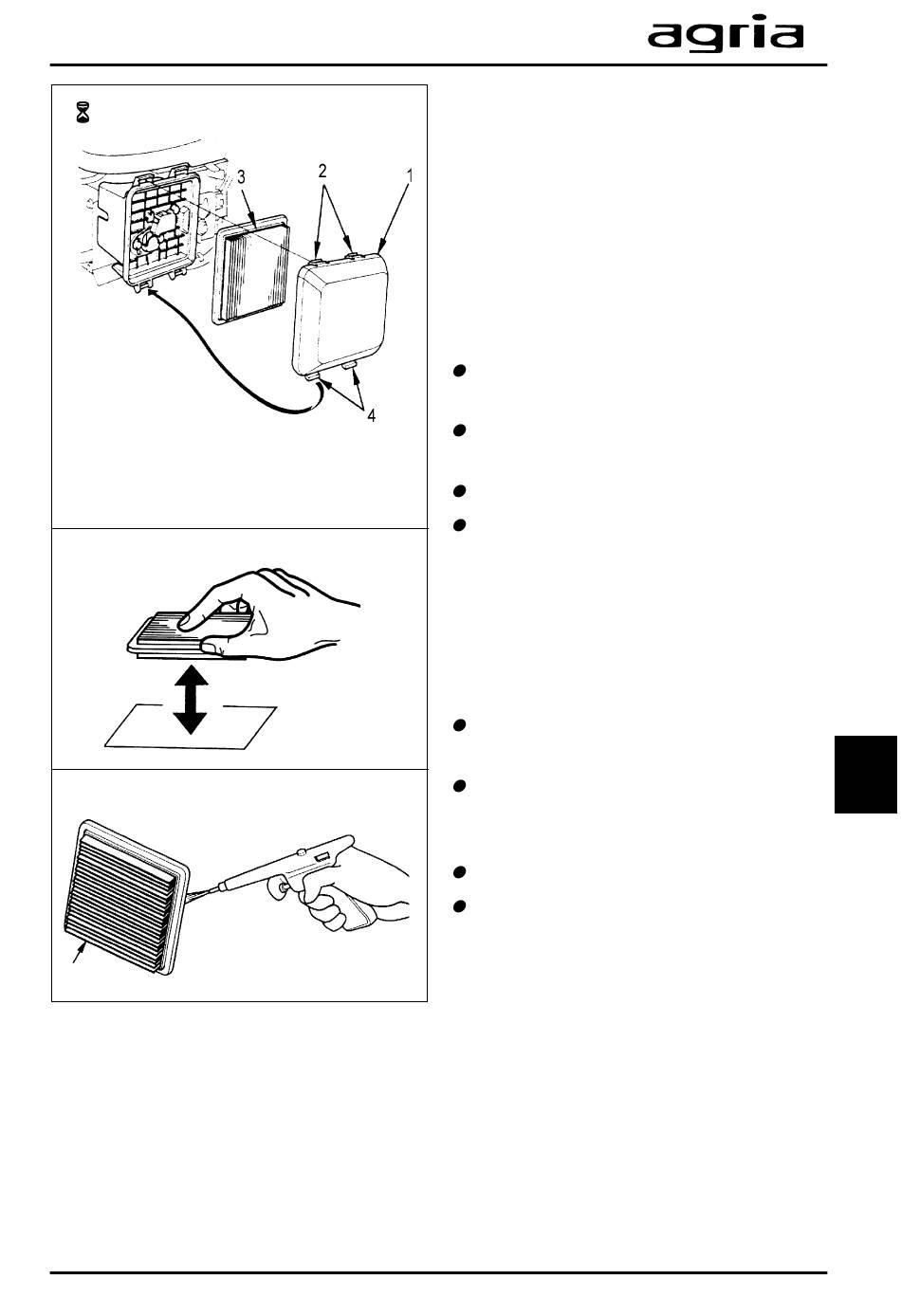 agria

3
2
1
4