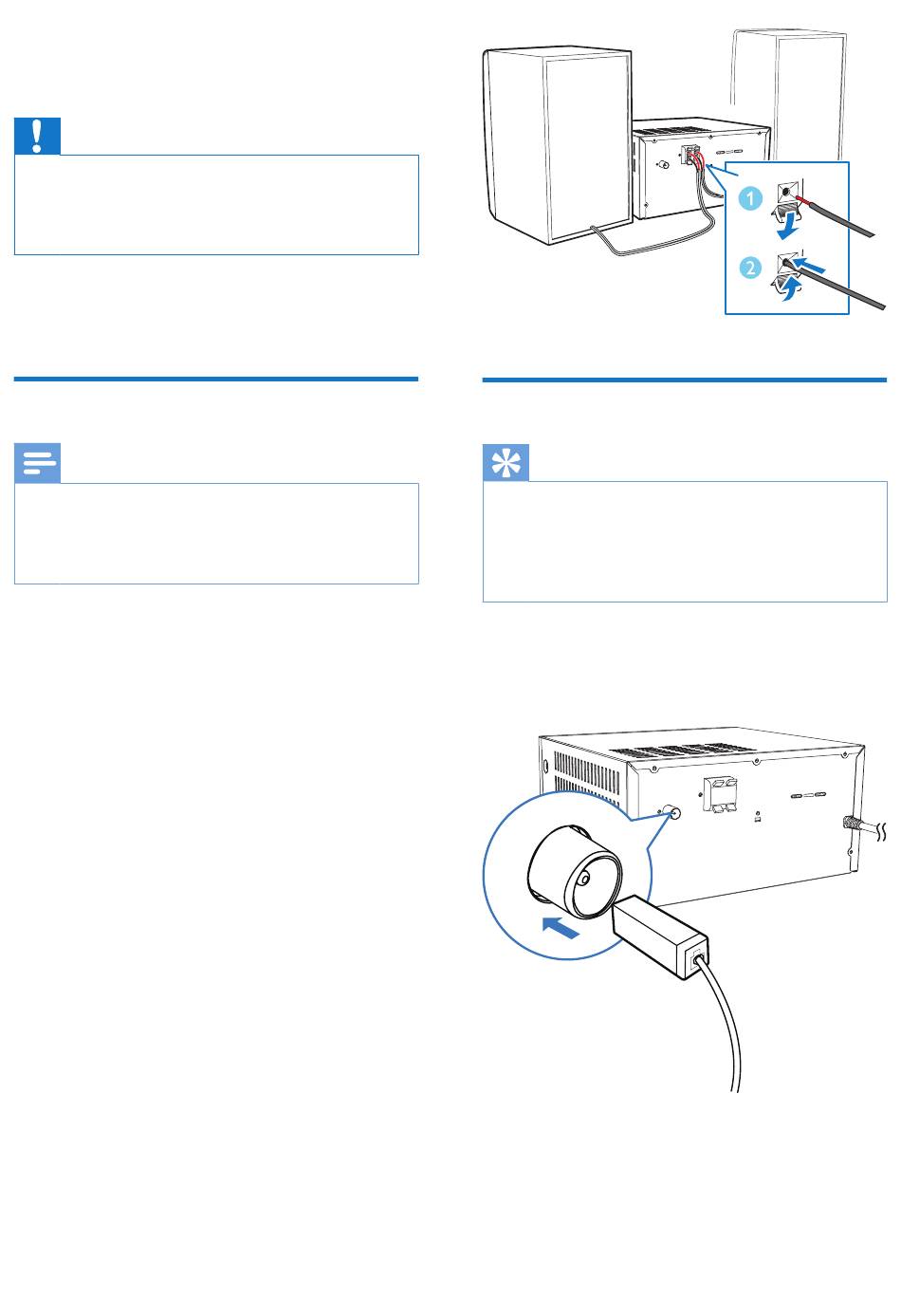 1

2