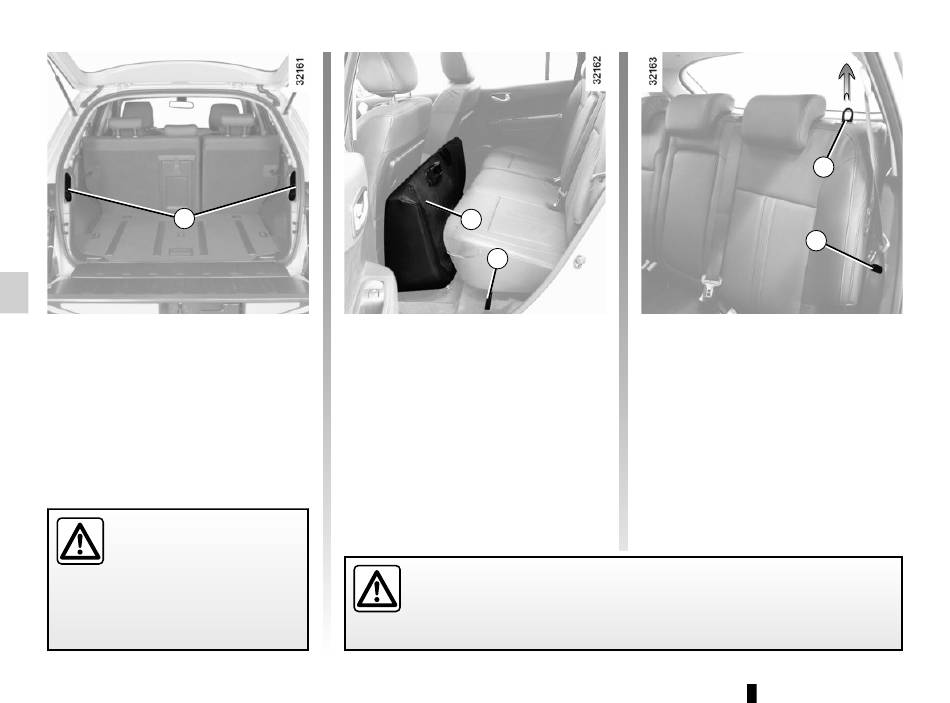 32161

32162

32163