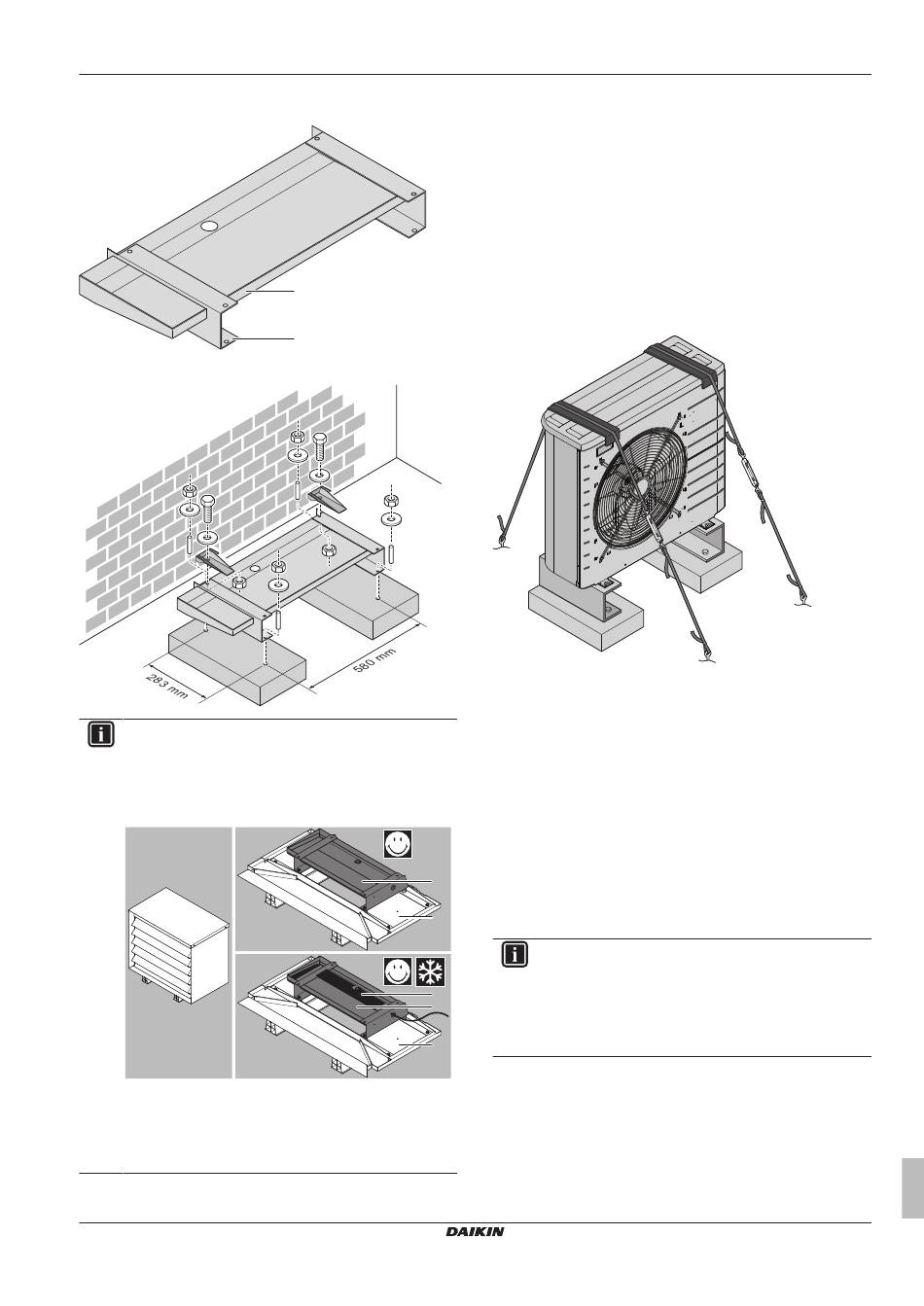 283 mm

580 mm

DAIKIN