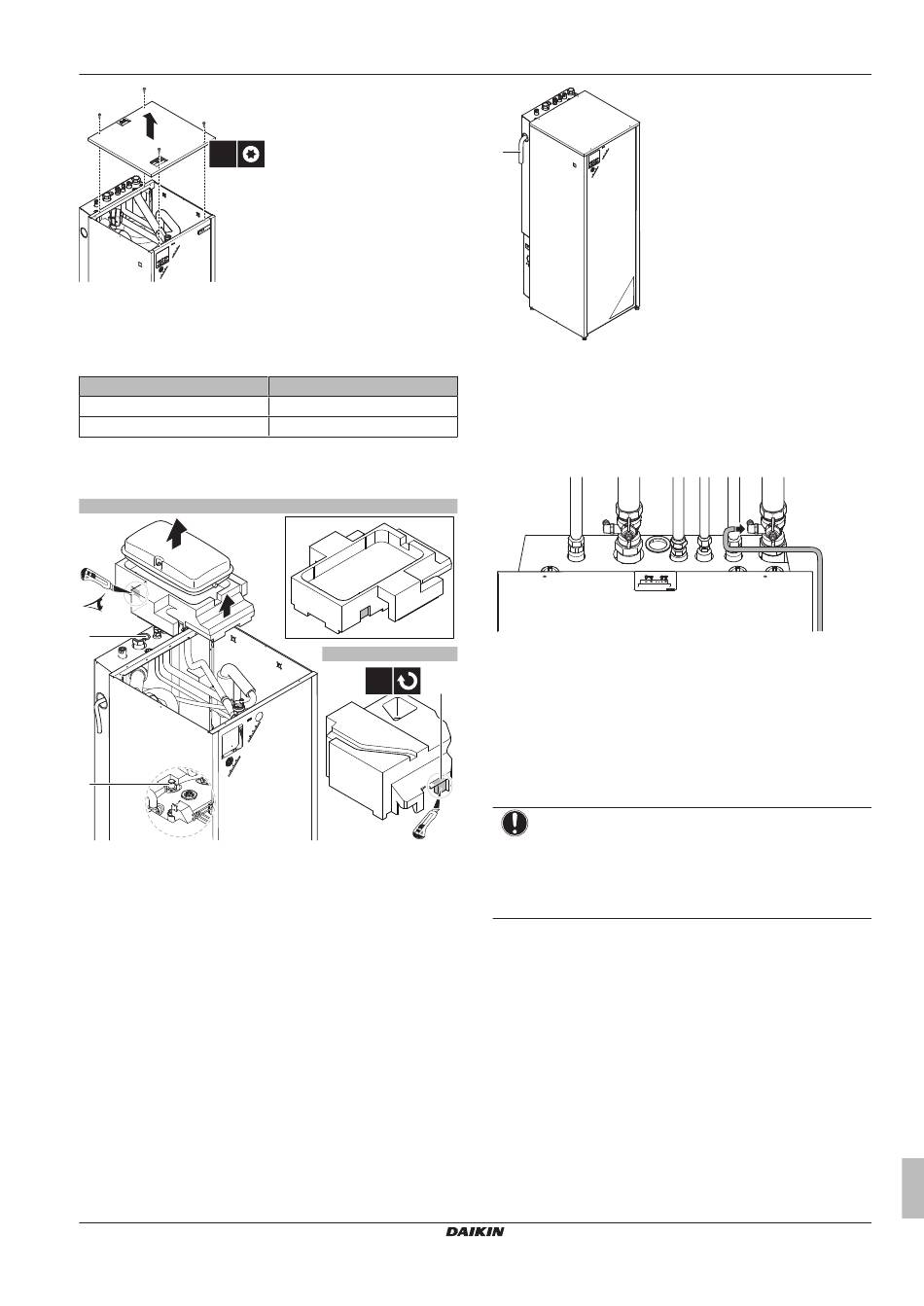 DAIKIN