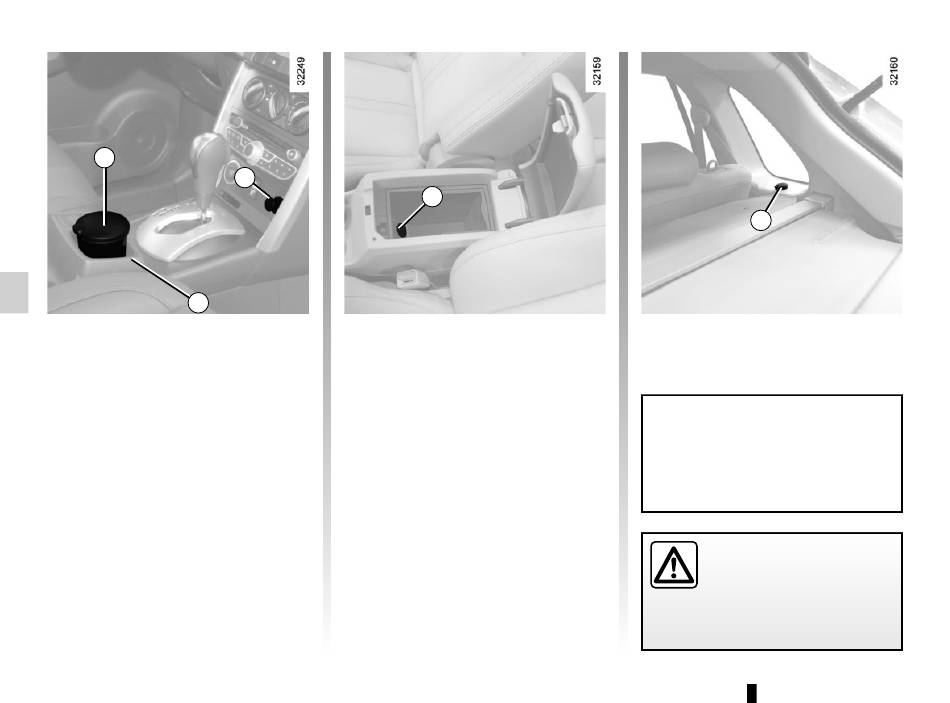 32249

32159

32160