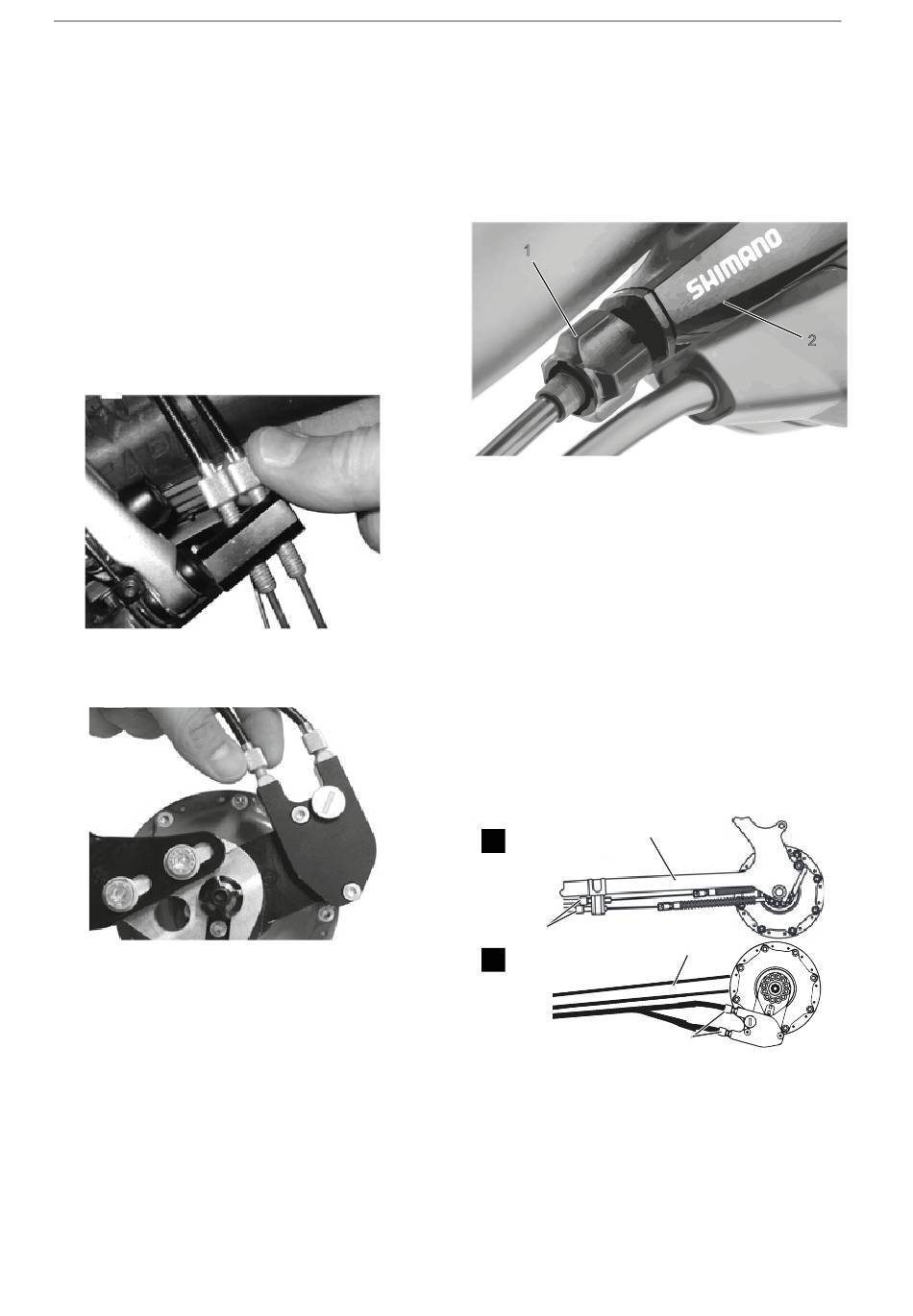 1

SHIMANO

2