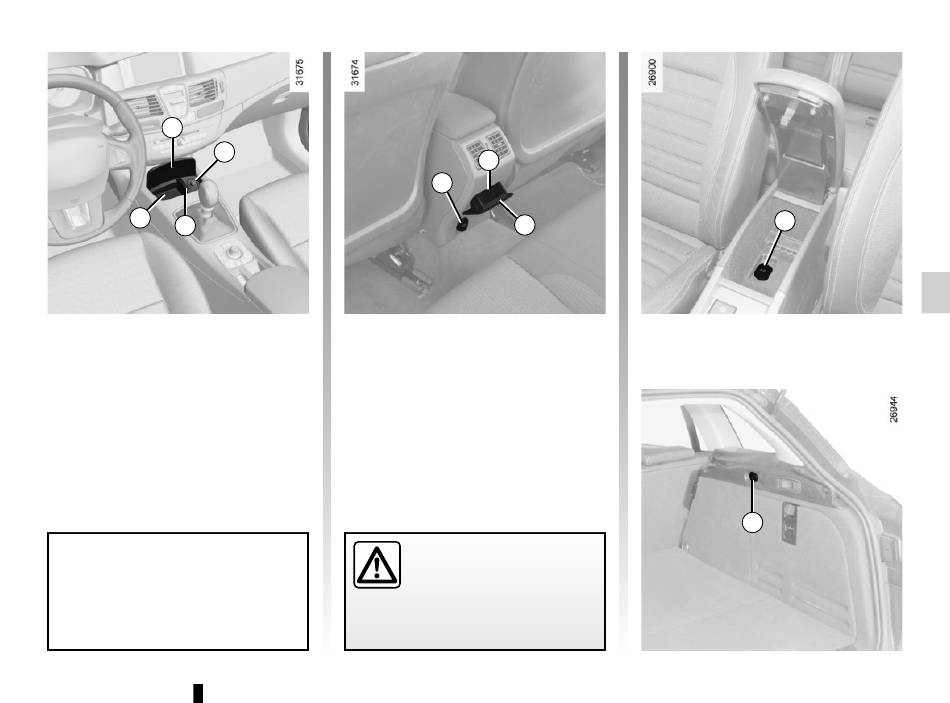 31675

31674

26900

26944