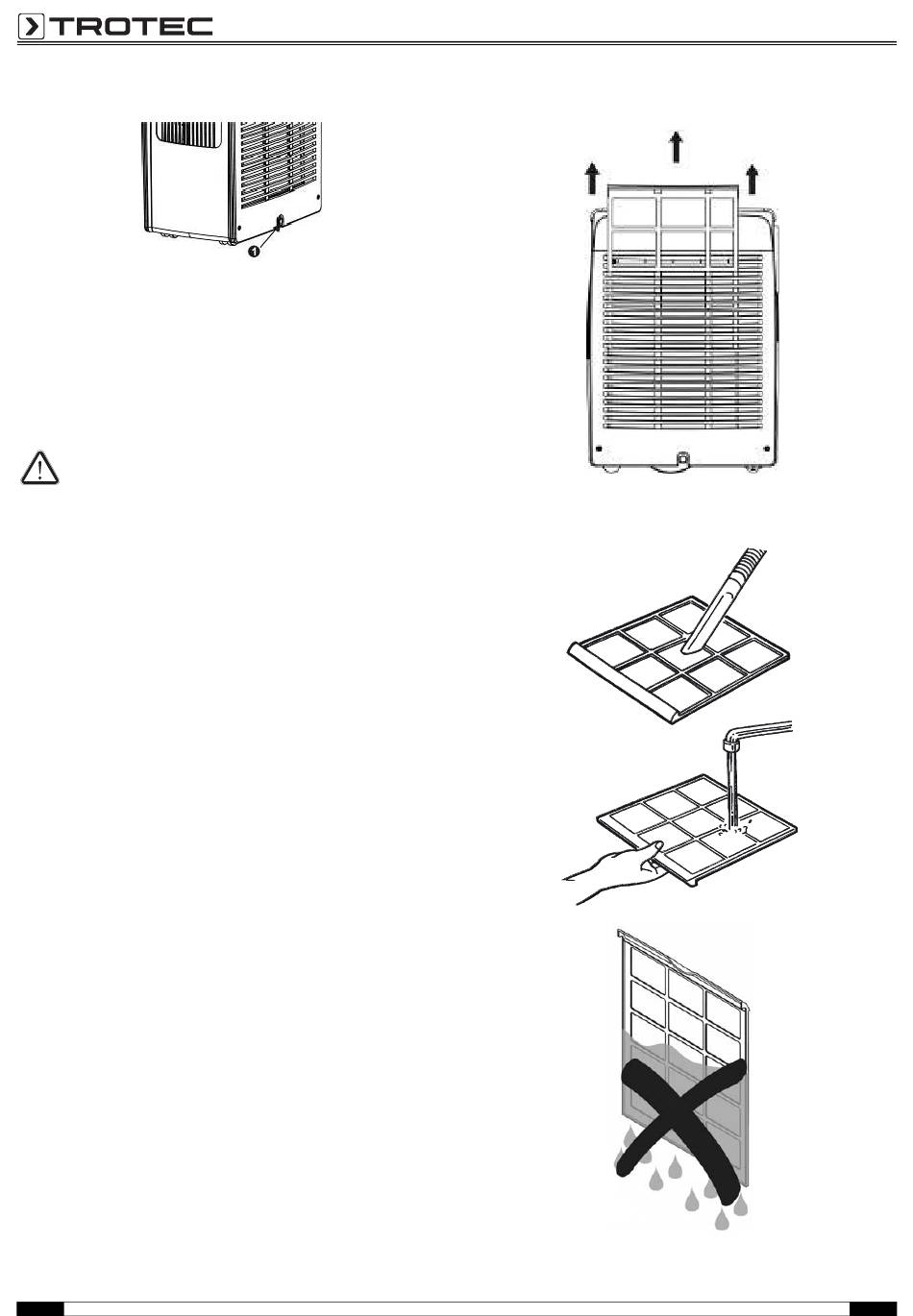 TROTEC

1