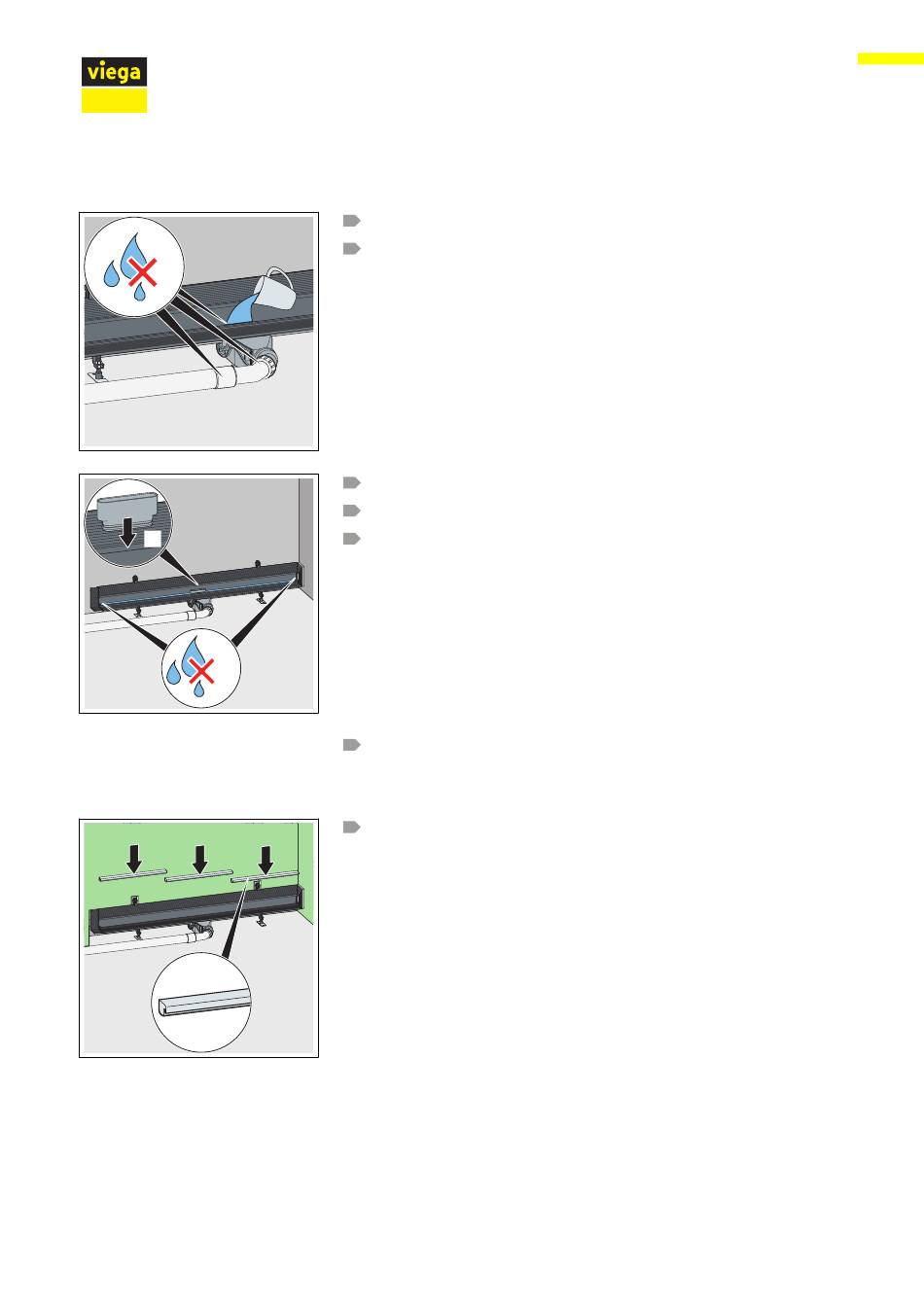 viega