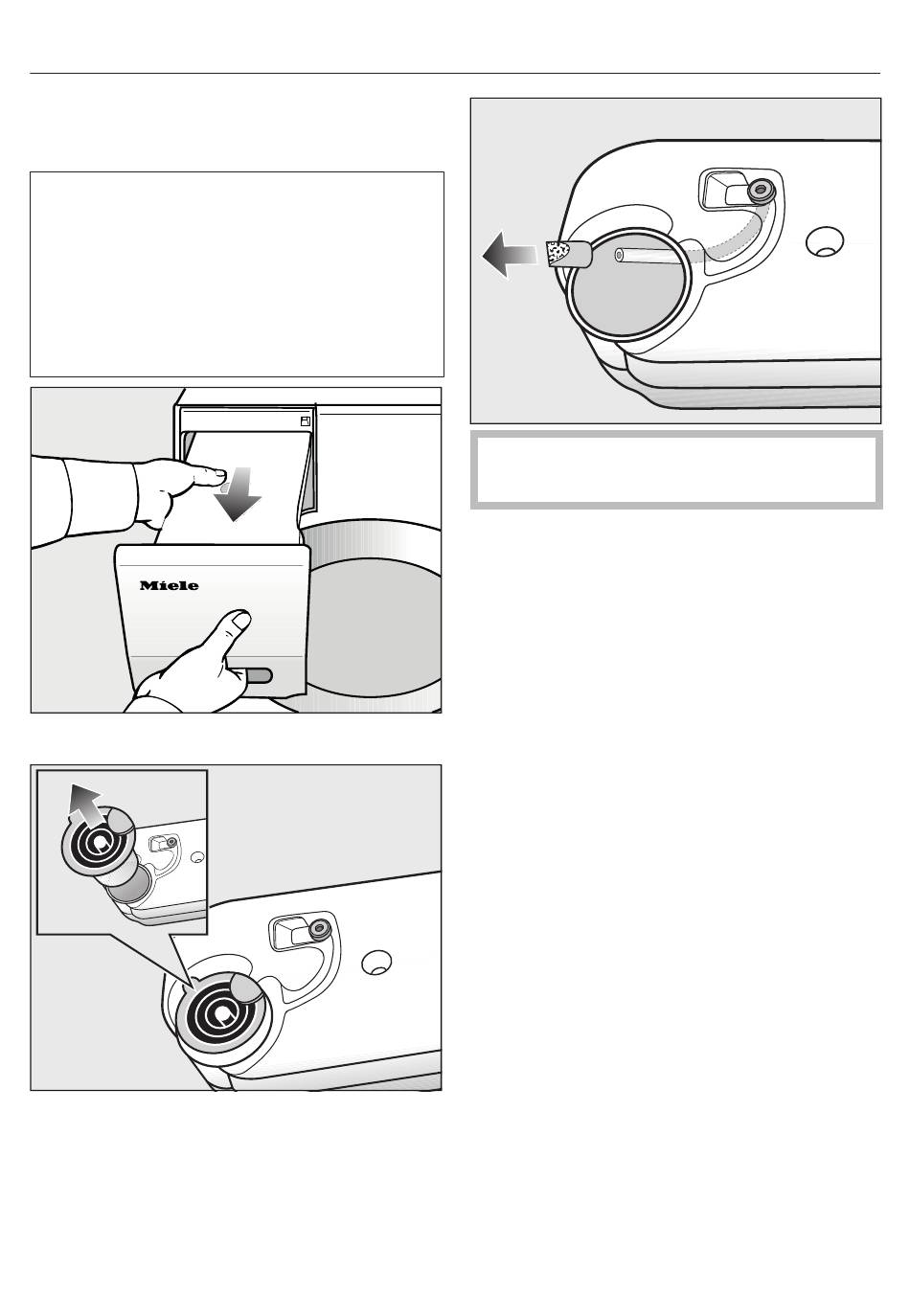 Miele