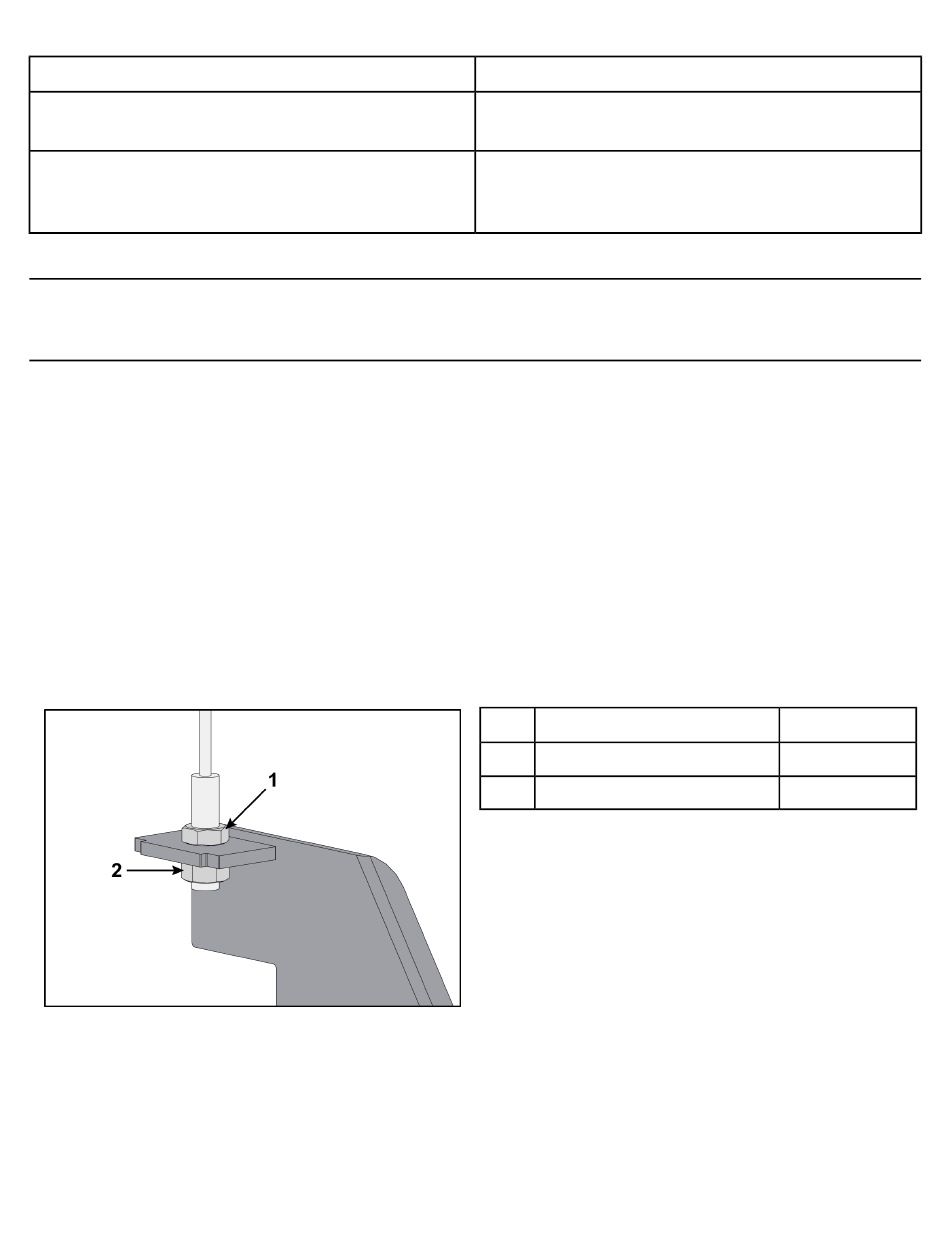 1

2