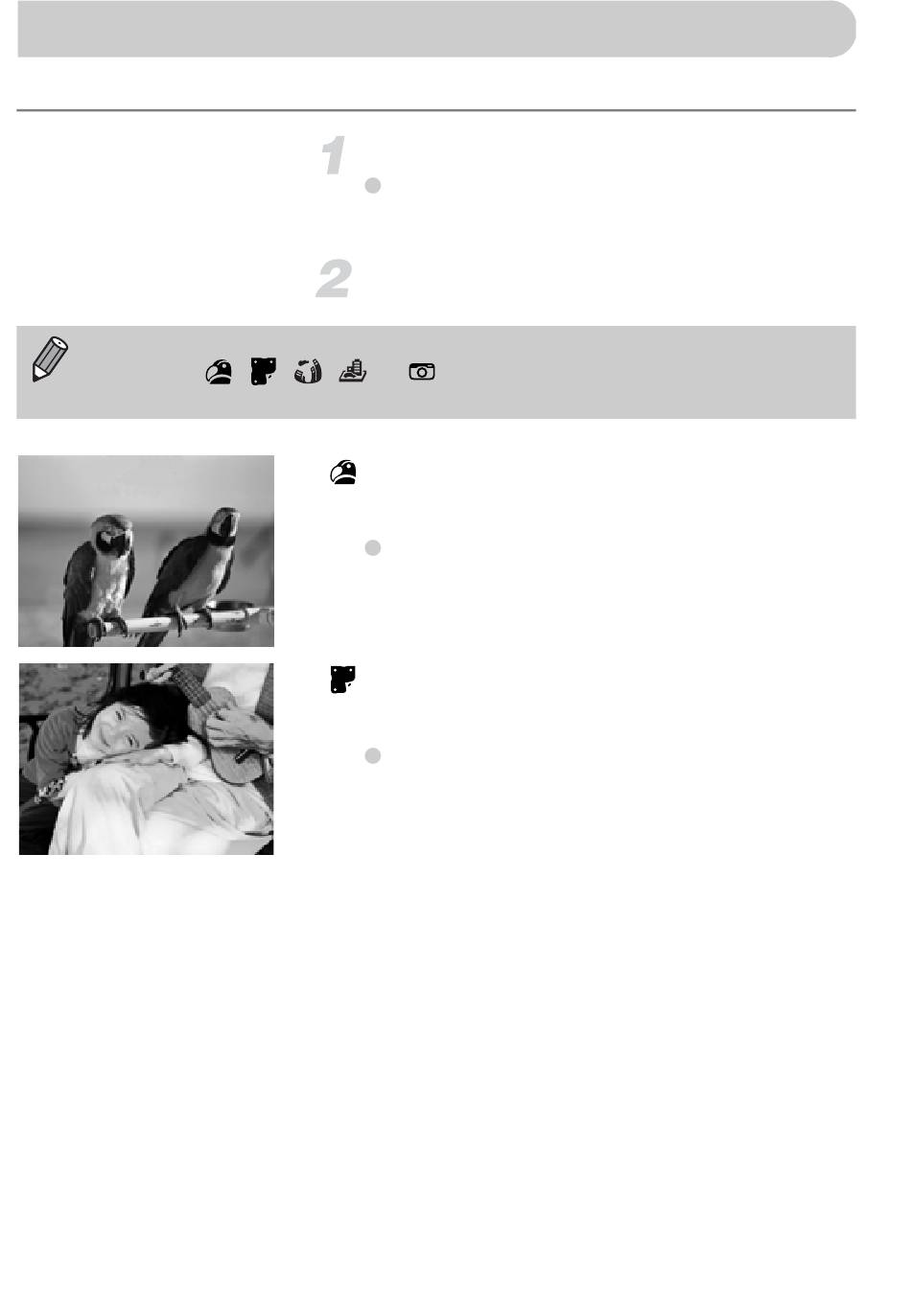 1

2