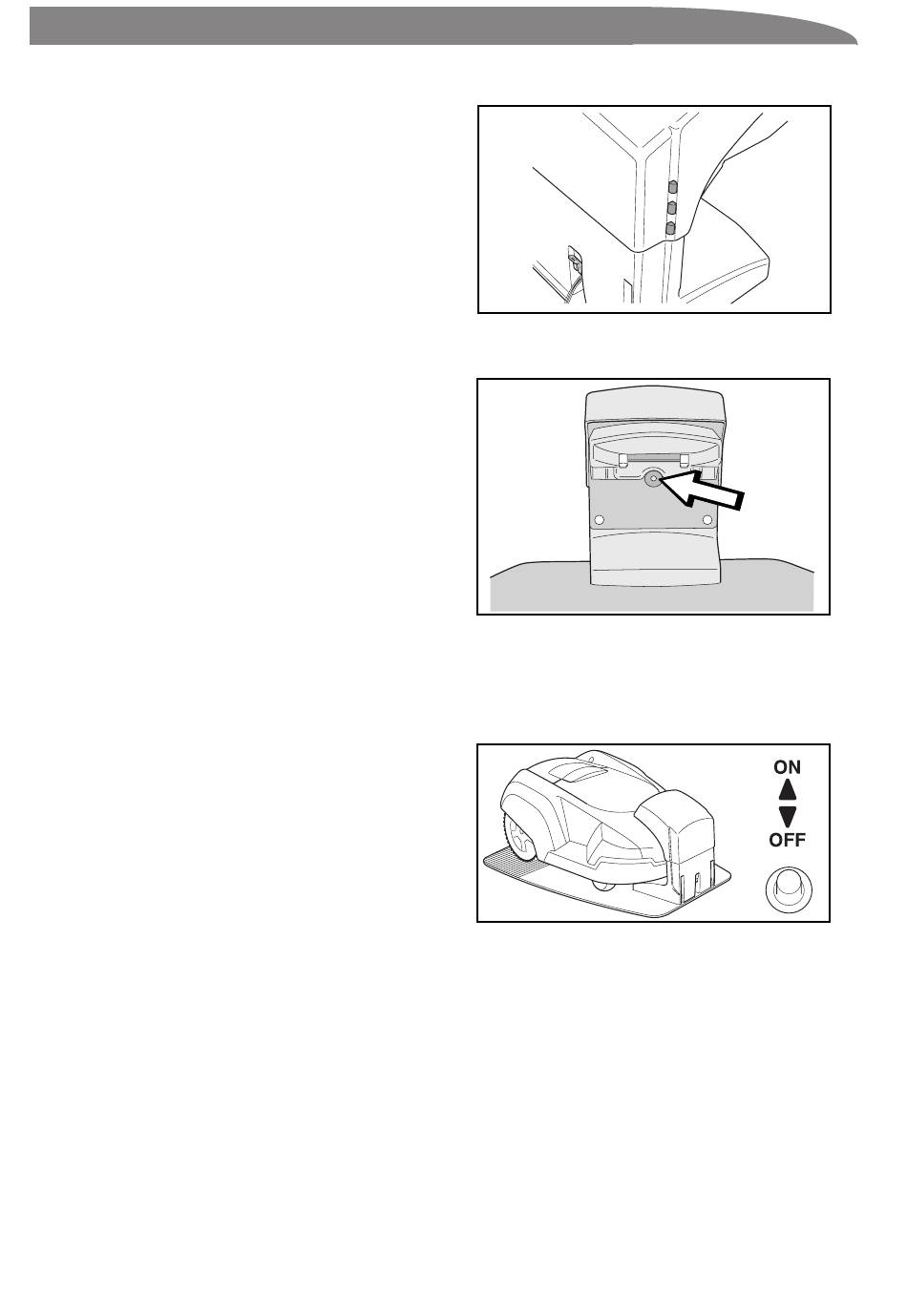 ON
OFF