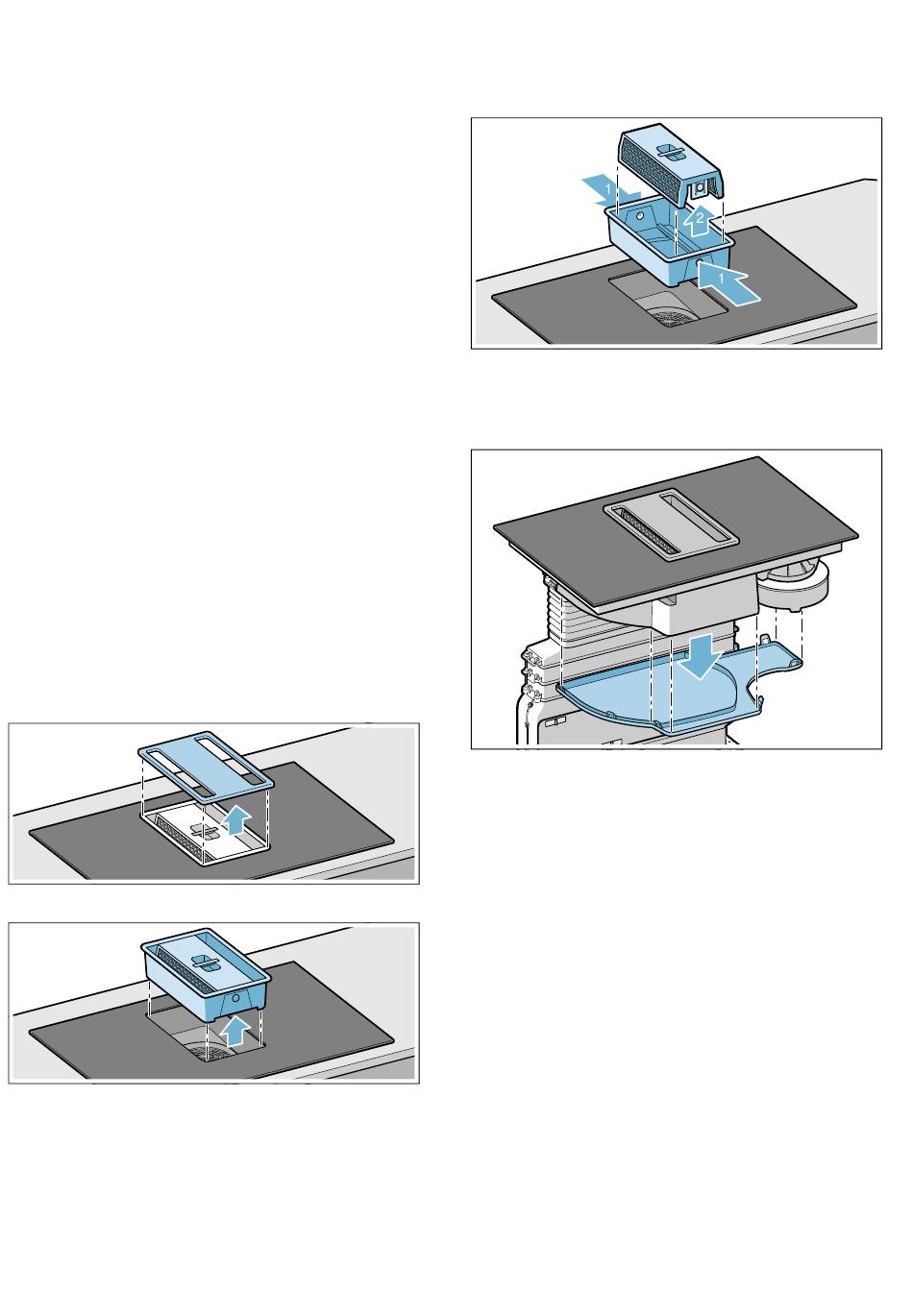 1
2
1