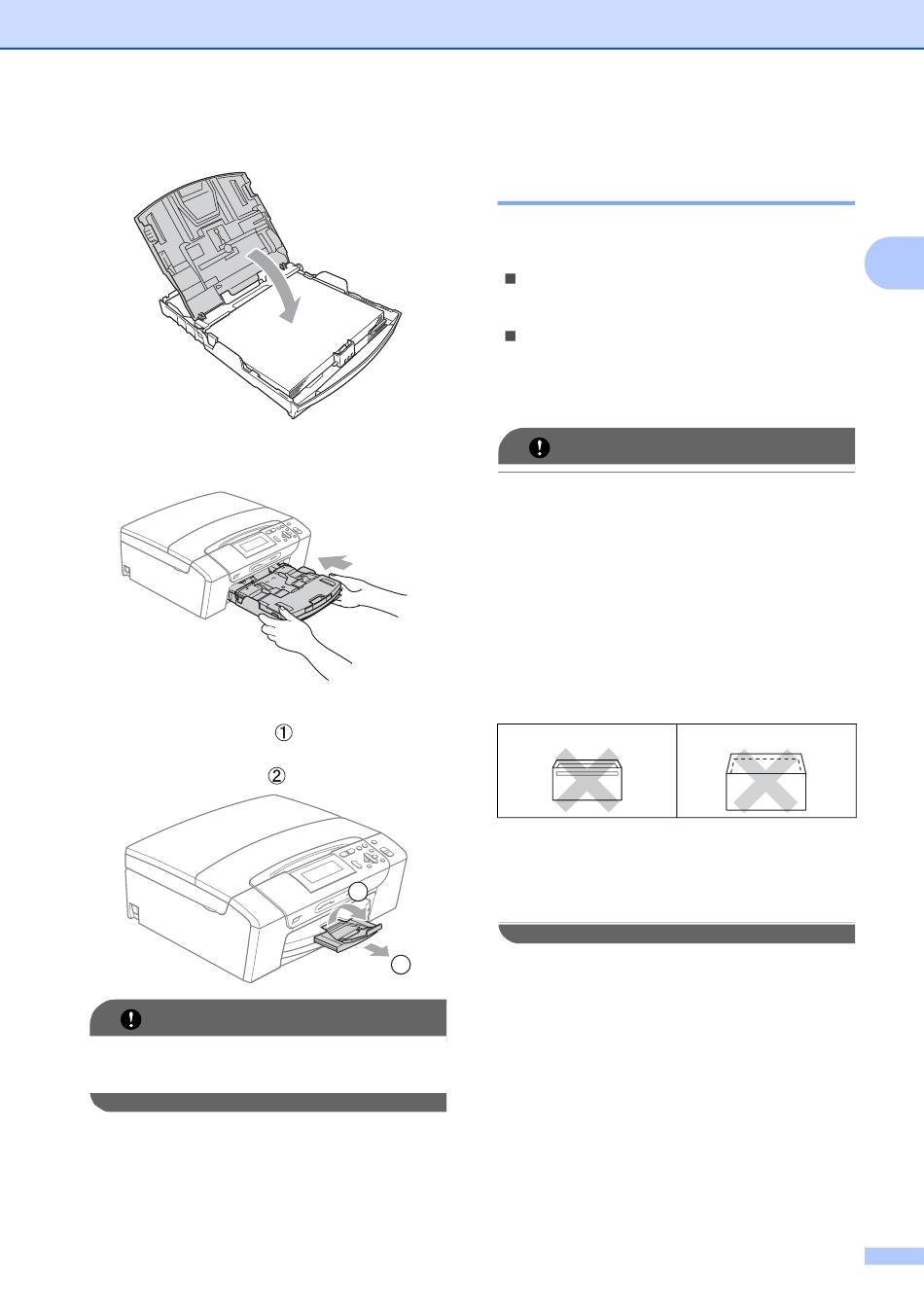 ①

②