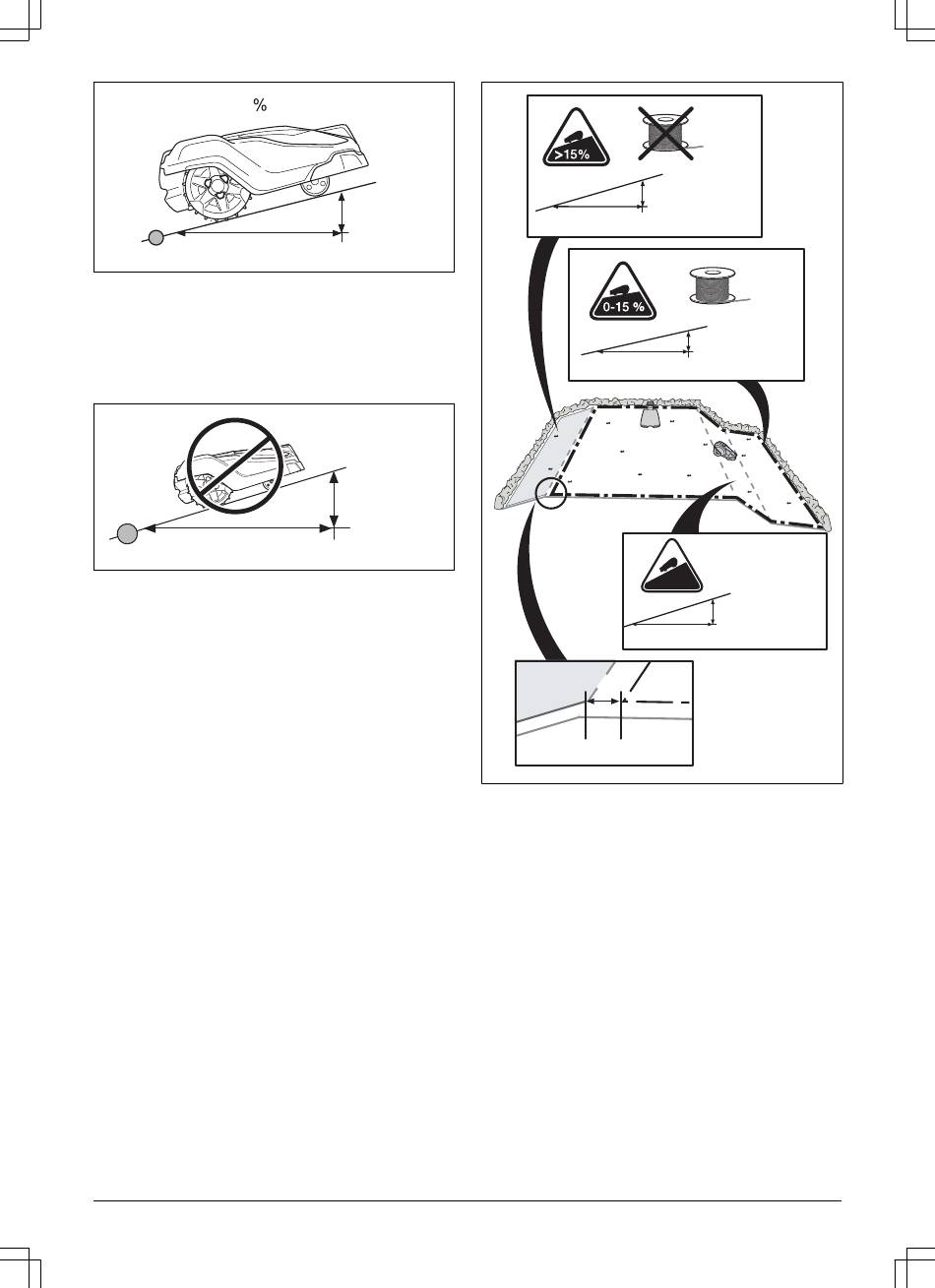 %

>15%

0-15 %