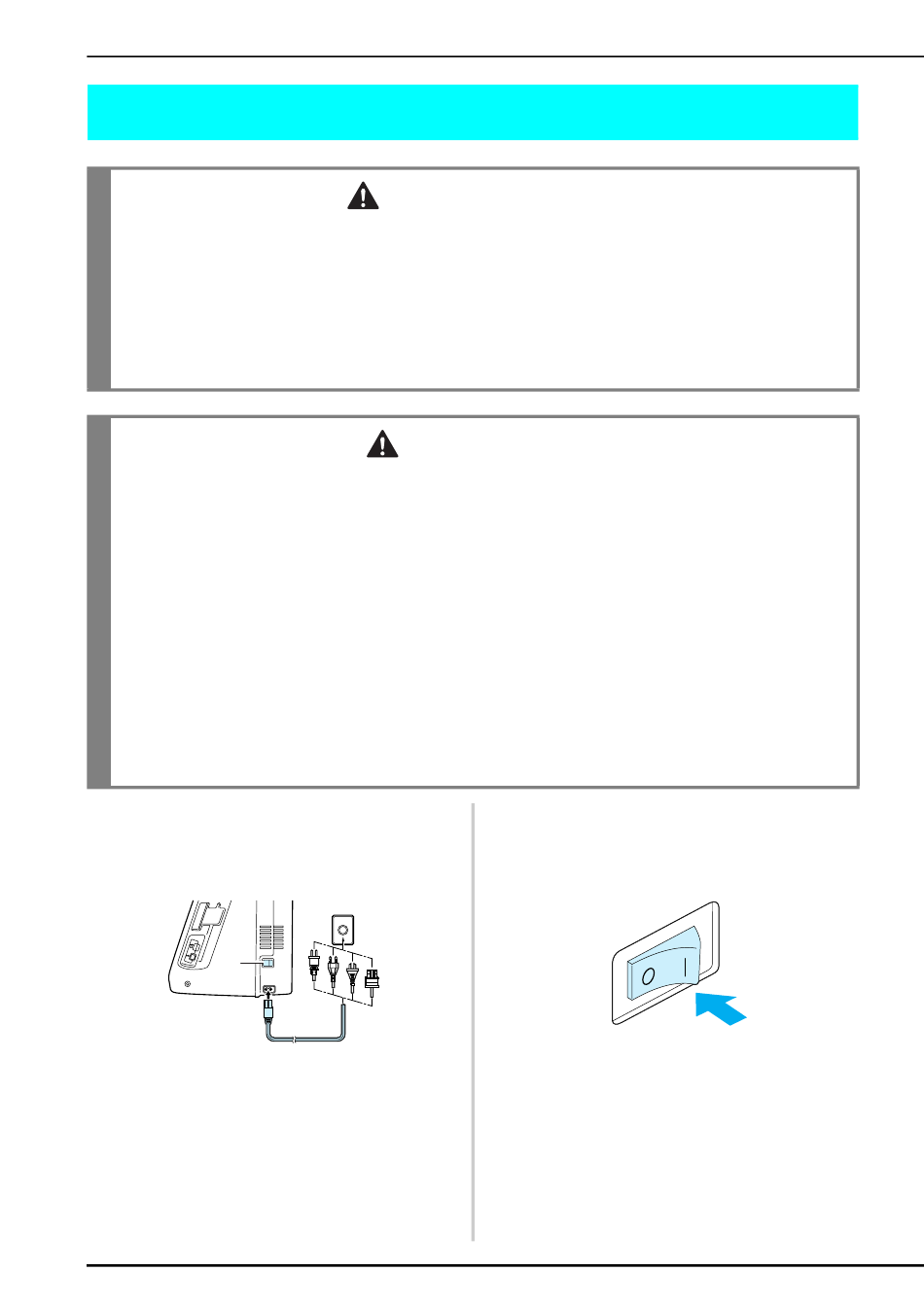 O I