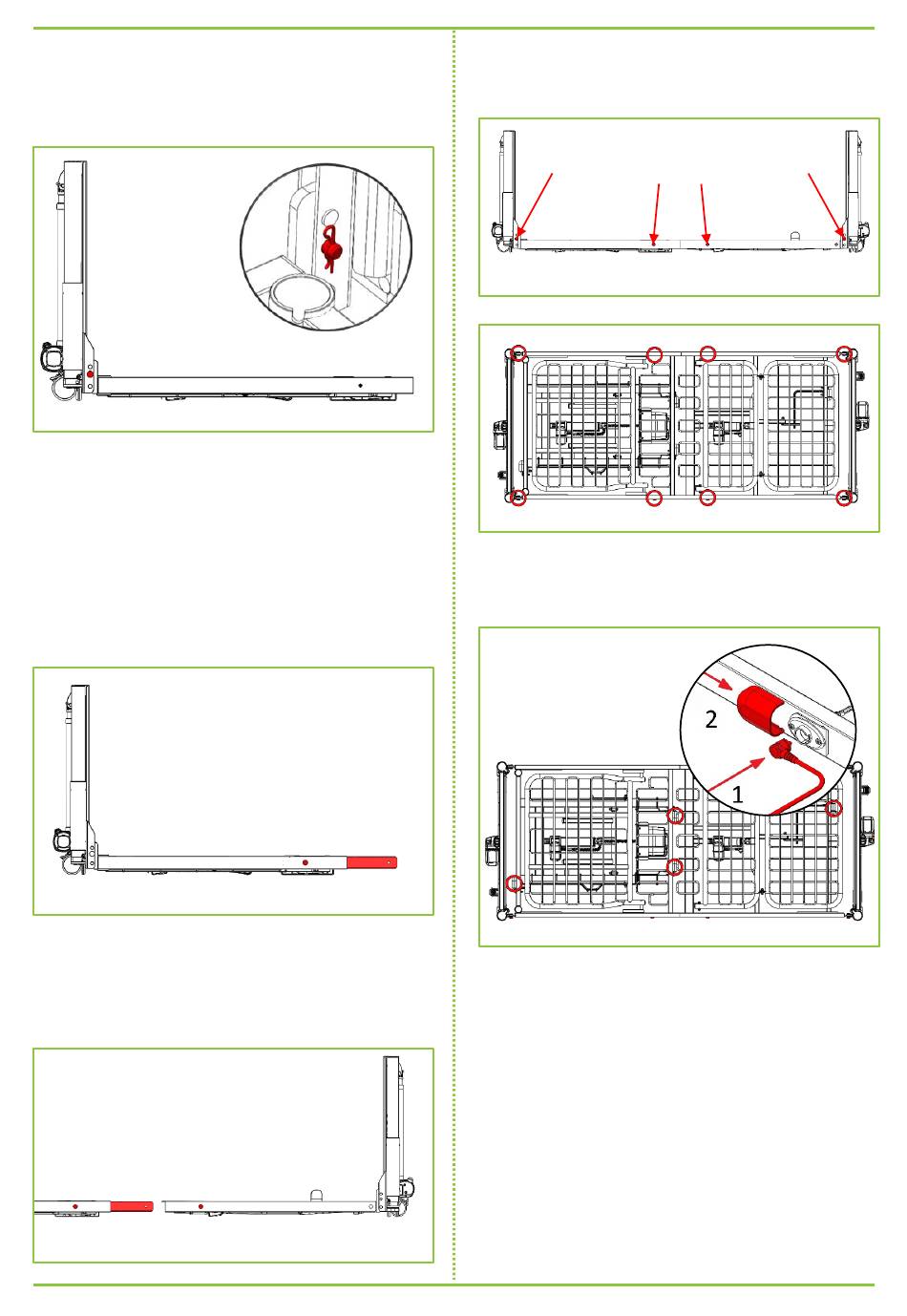 2

1