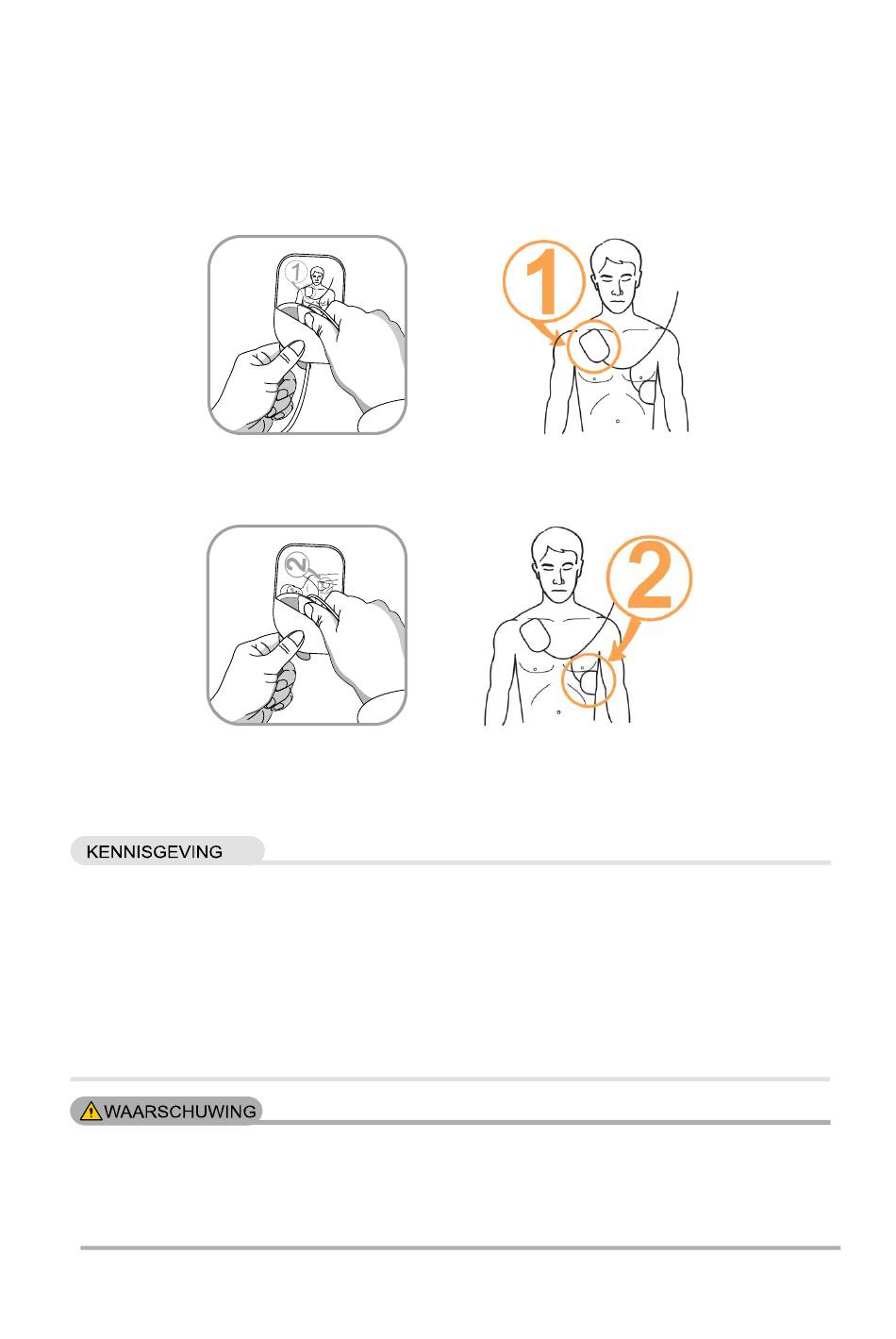 1

1

2

2

KENNISGEVING

WAARSCHUWING