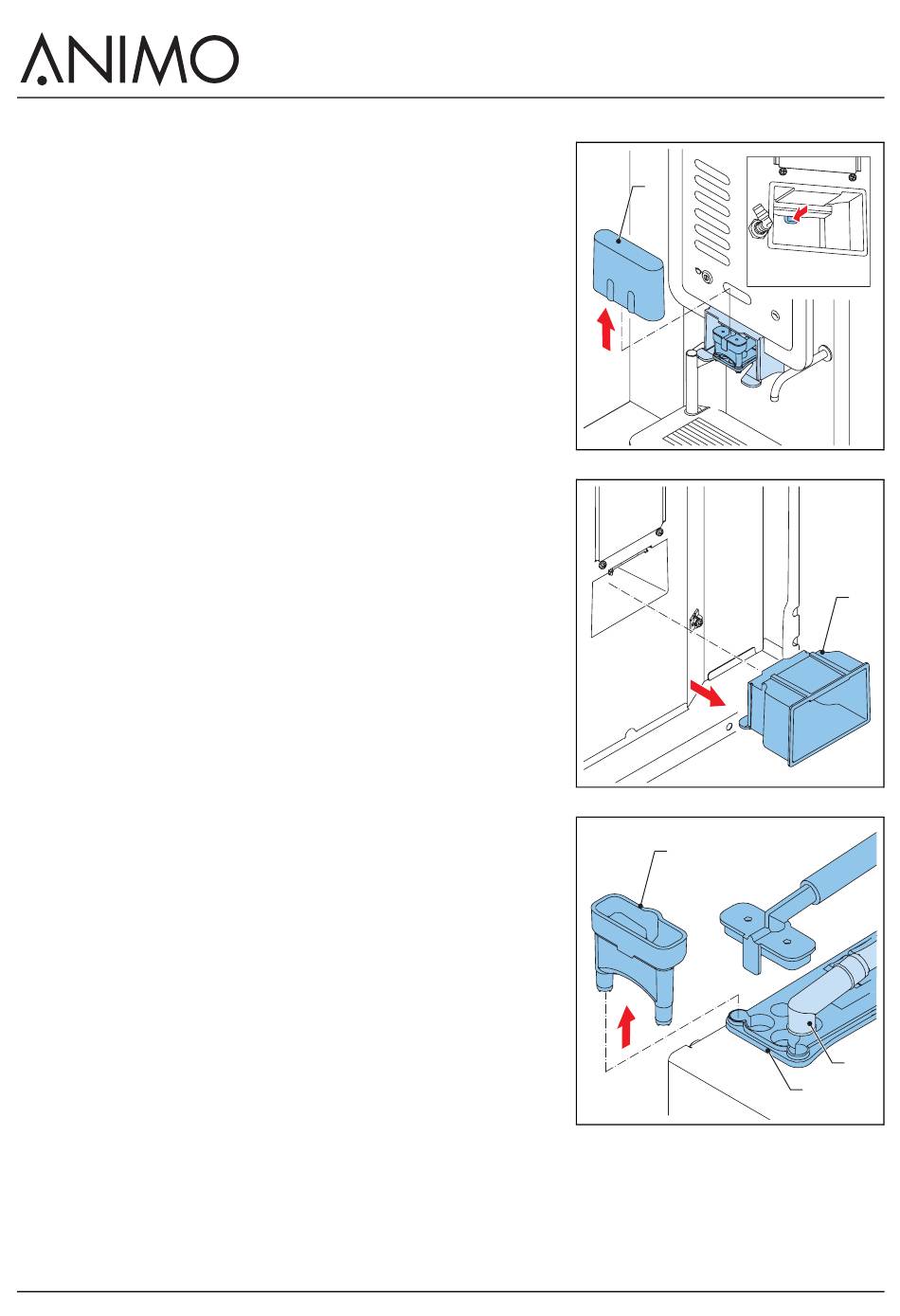 ANIMO