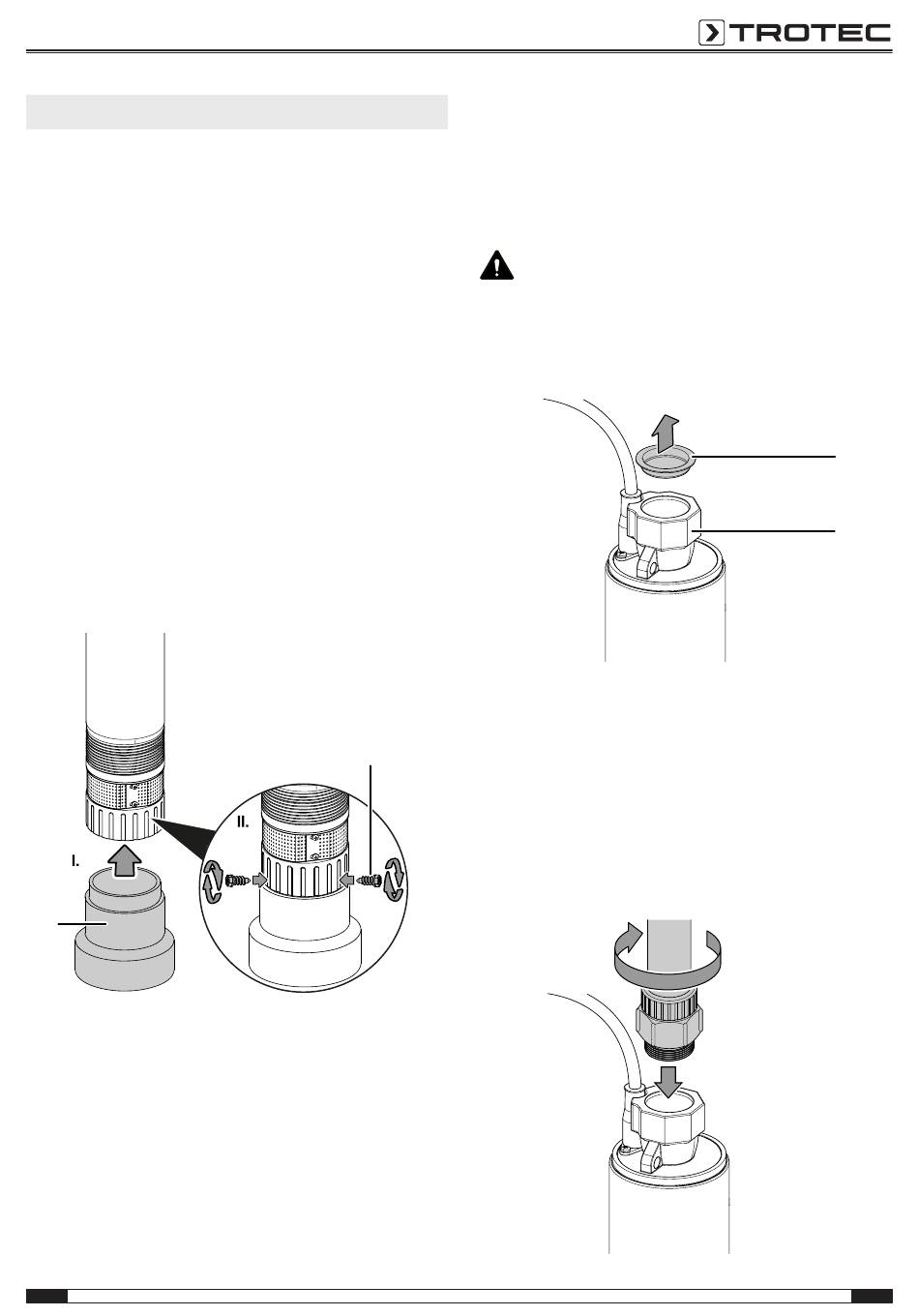 TROTEC

I.

II.