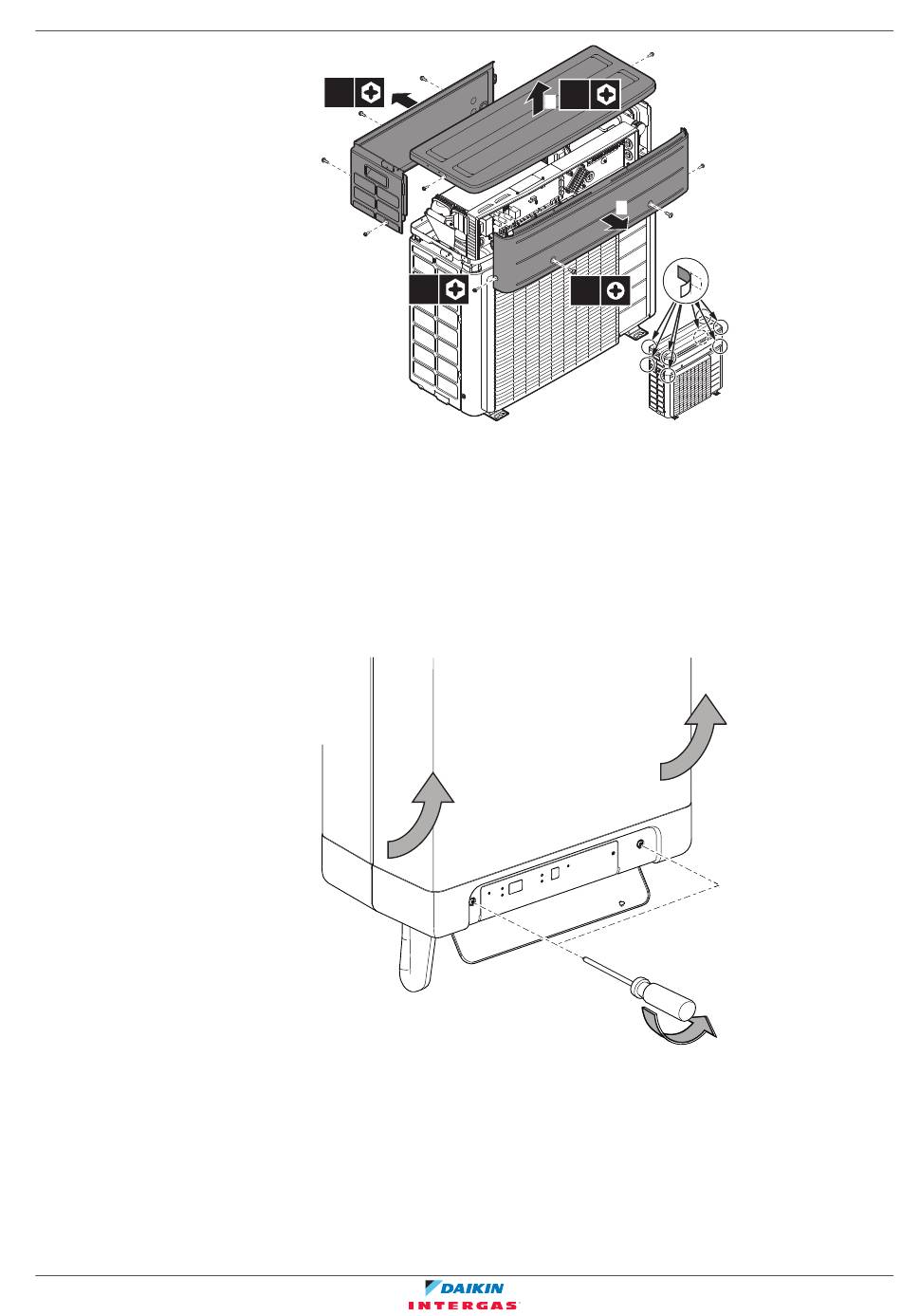 DAIKIN
INTERGAS