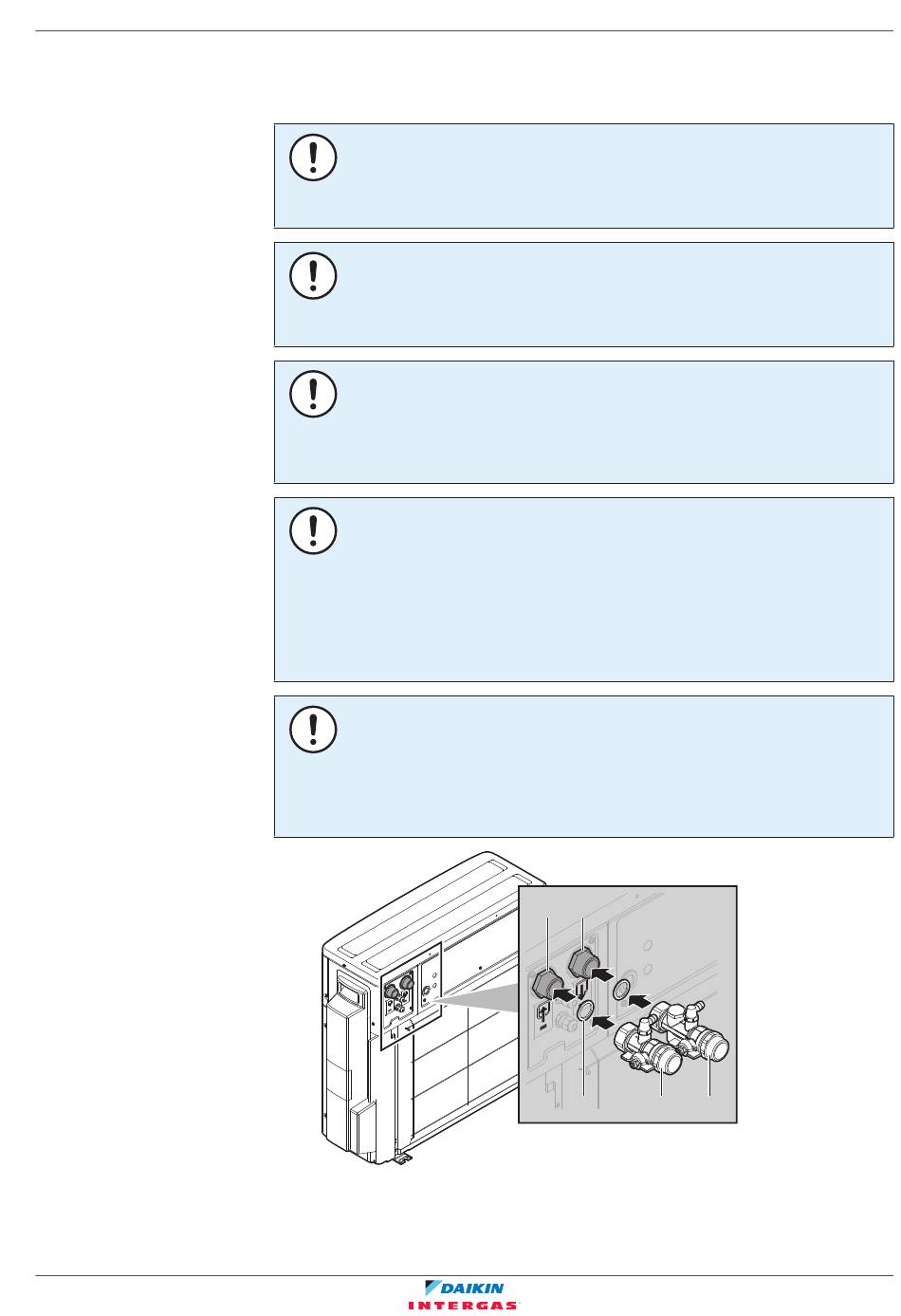 DAIKIN
INTERGAS