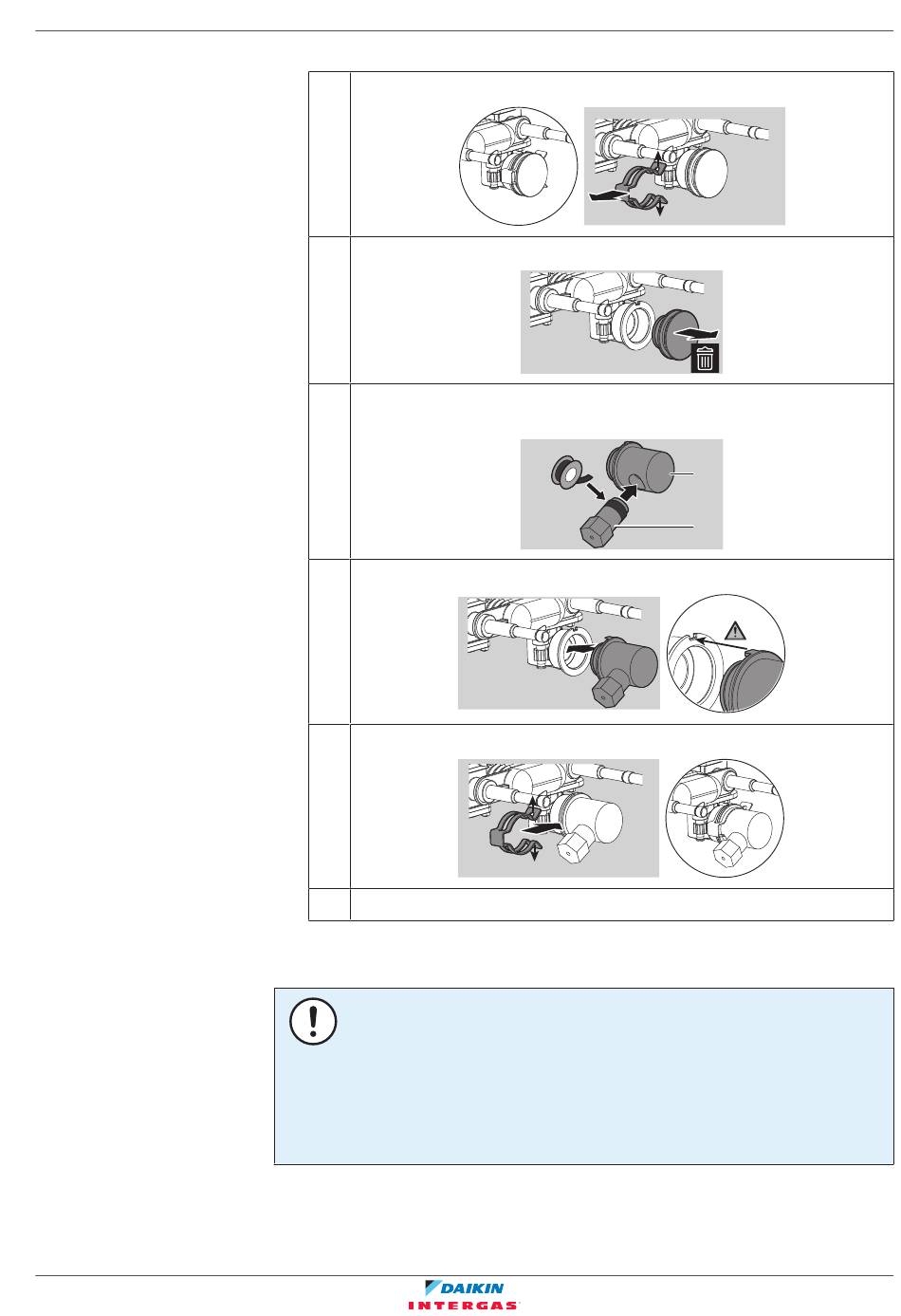 DAIKIN
INTERGAS