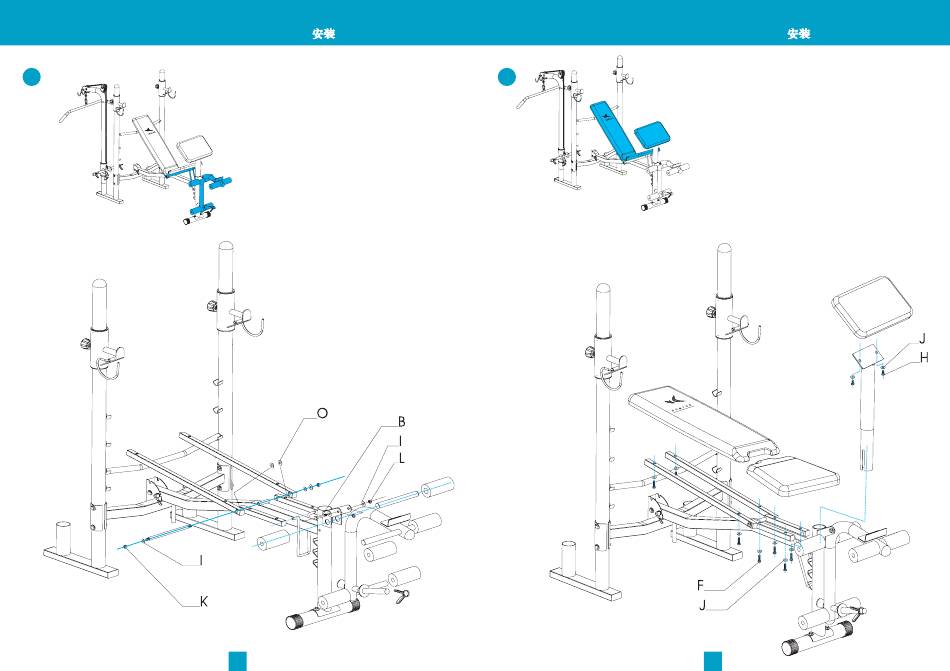 安装

O
B
I
L
I
K

安装

J
H
F
J