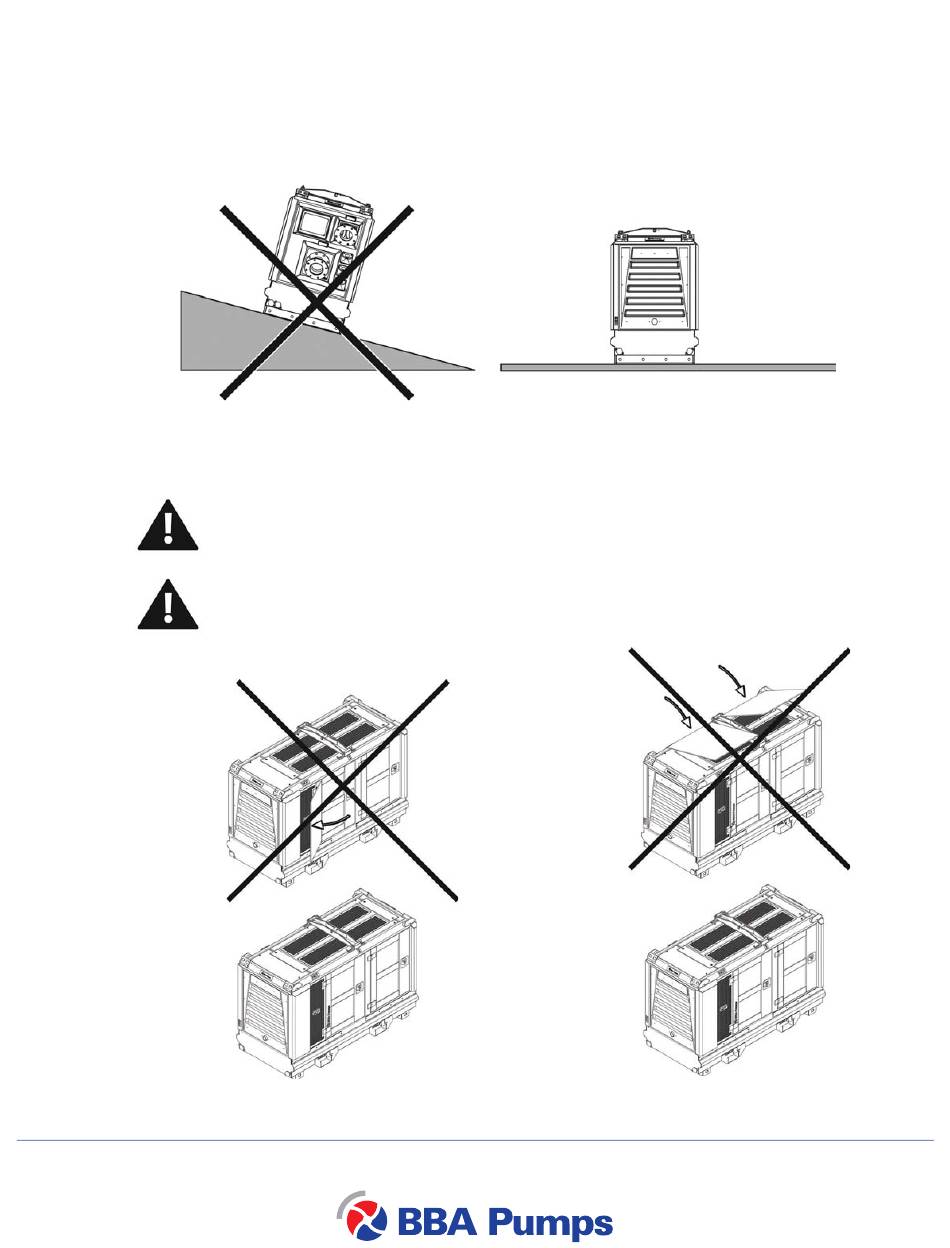 BBA Pumps