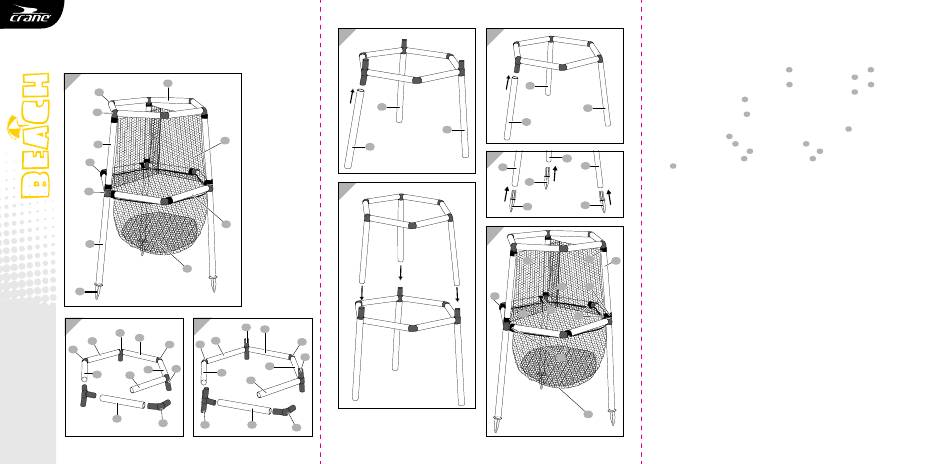 crane

BEACH