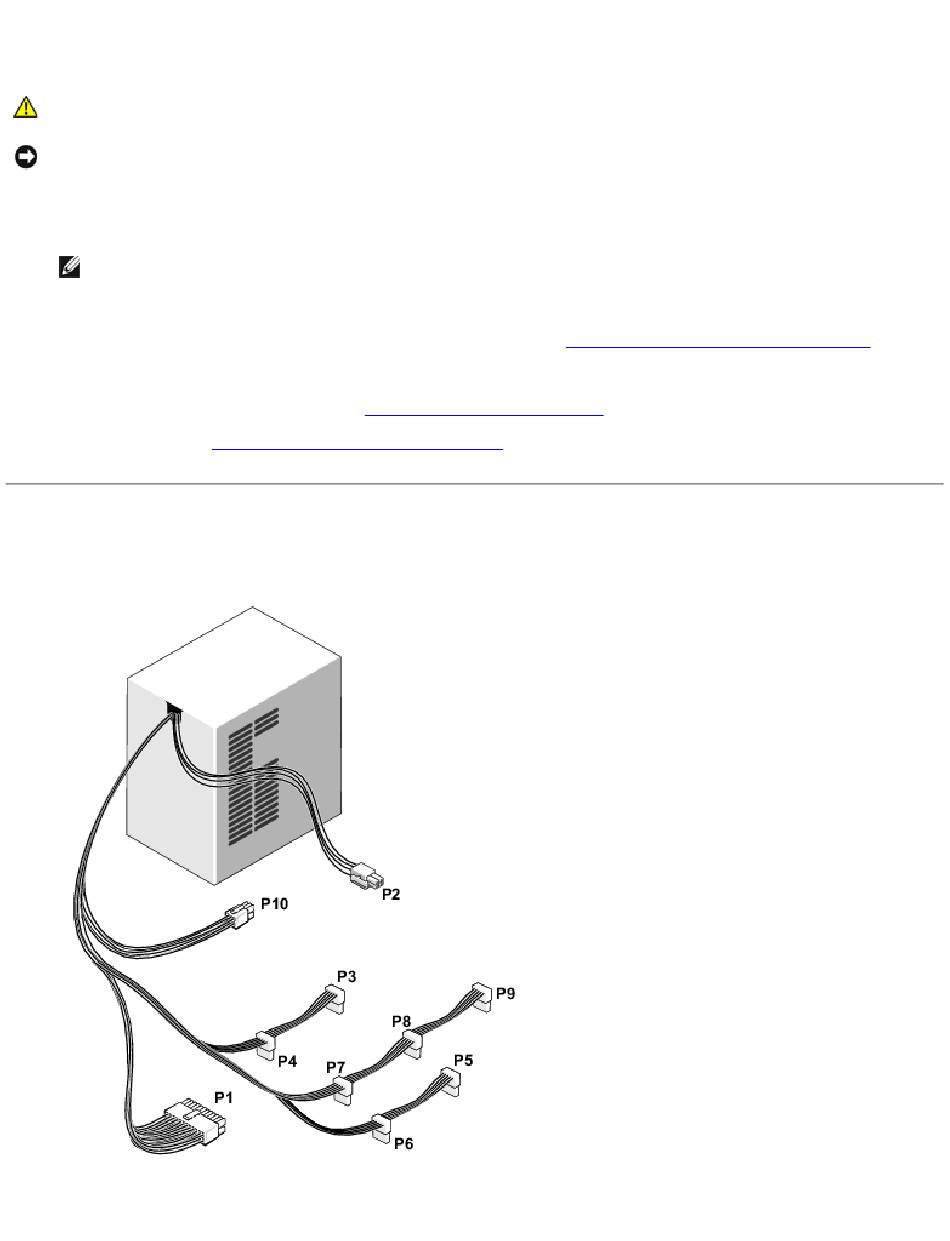 P2

P10

P3

P9

P8

P4

P7

P5

P1

P6