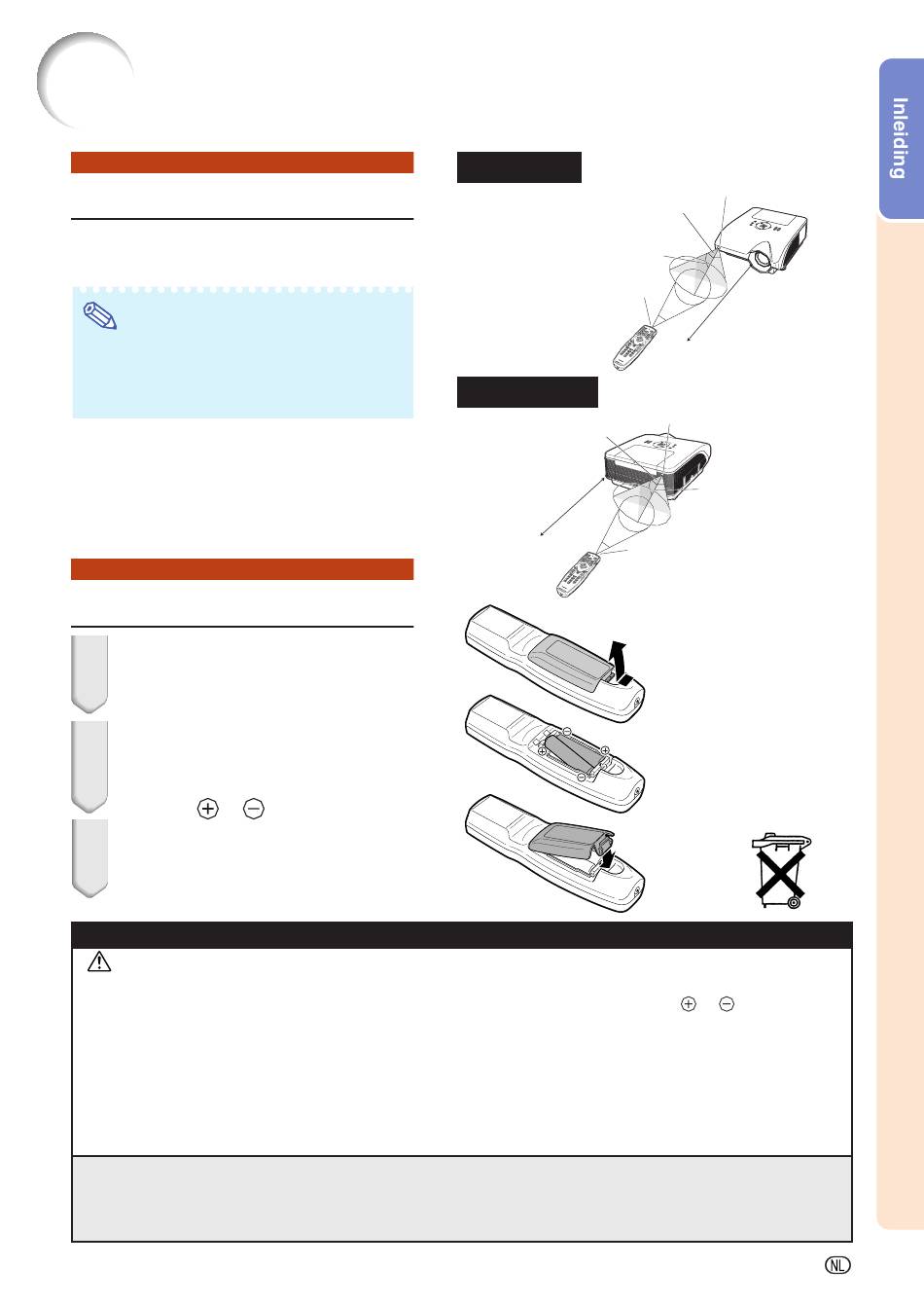 Inleiding

NL