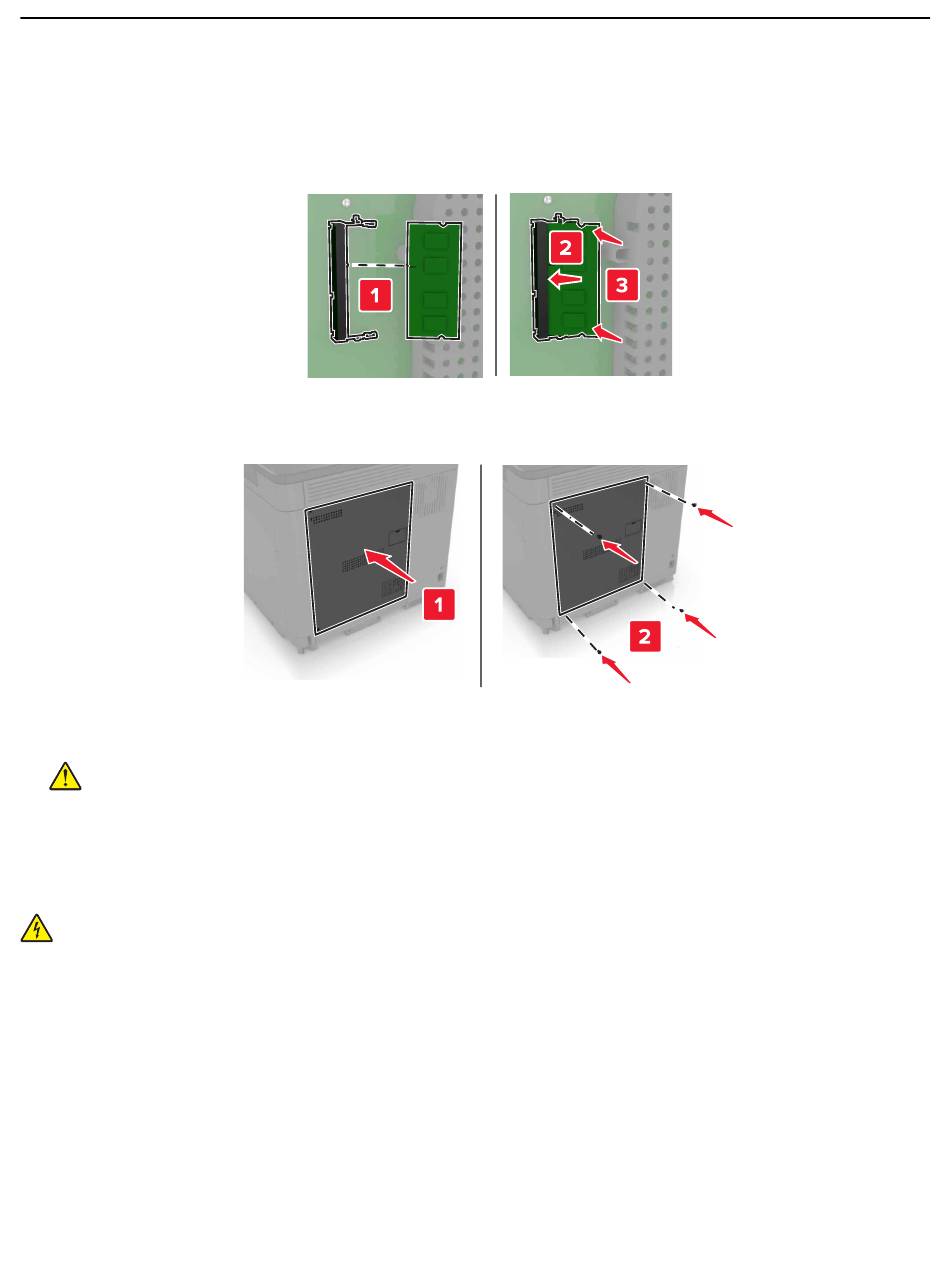 1

2

3

1

2