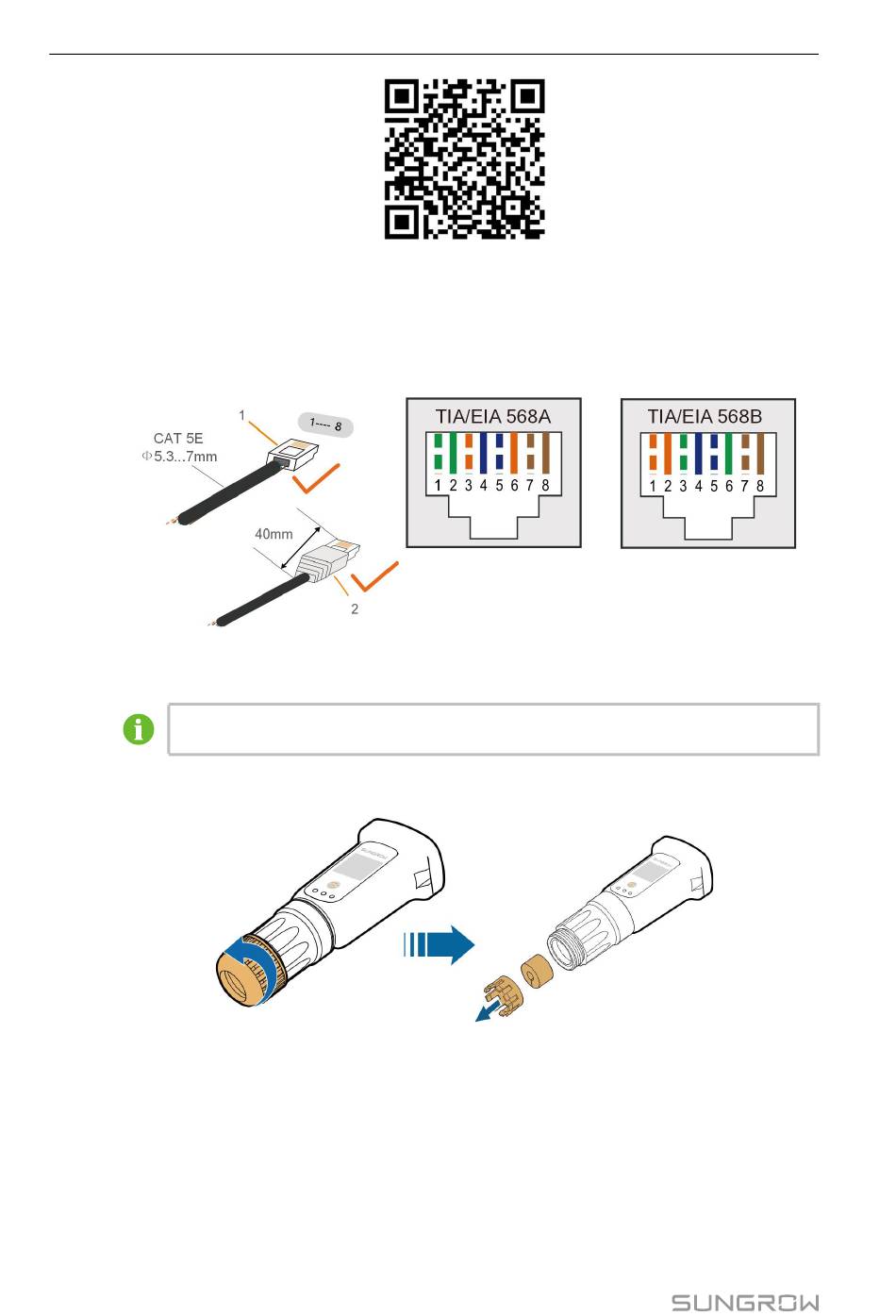 1

1---- 8

CAT 5E
Φ5.3...7mm

40mm

2

TIA/EIA 568A

1 2 3 4 5 6 7 8

TIA/EIA 568B

1 2 3 4 5 6 7 8

SUNGROW