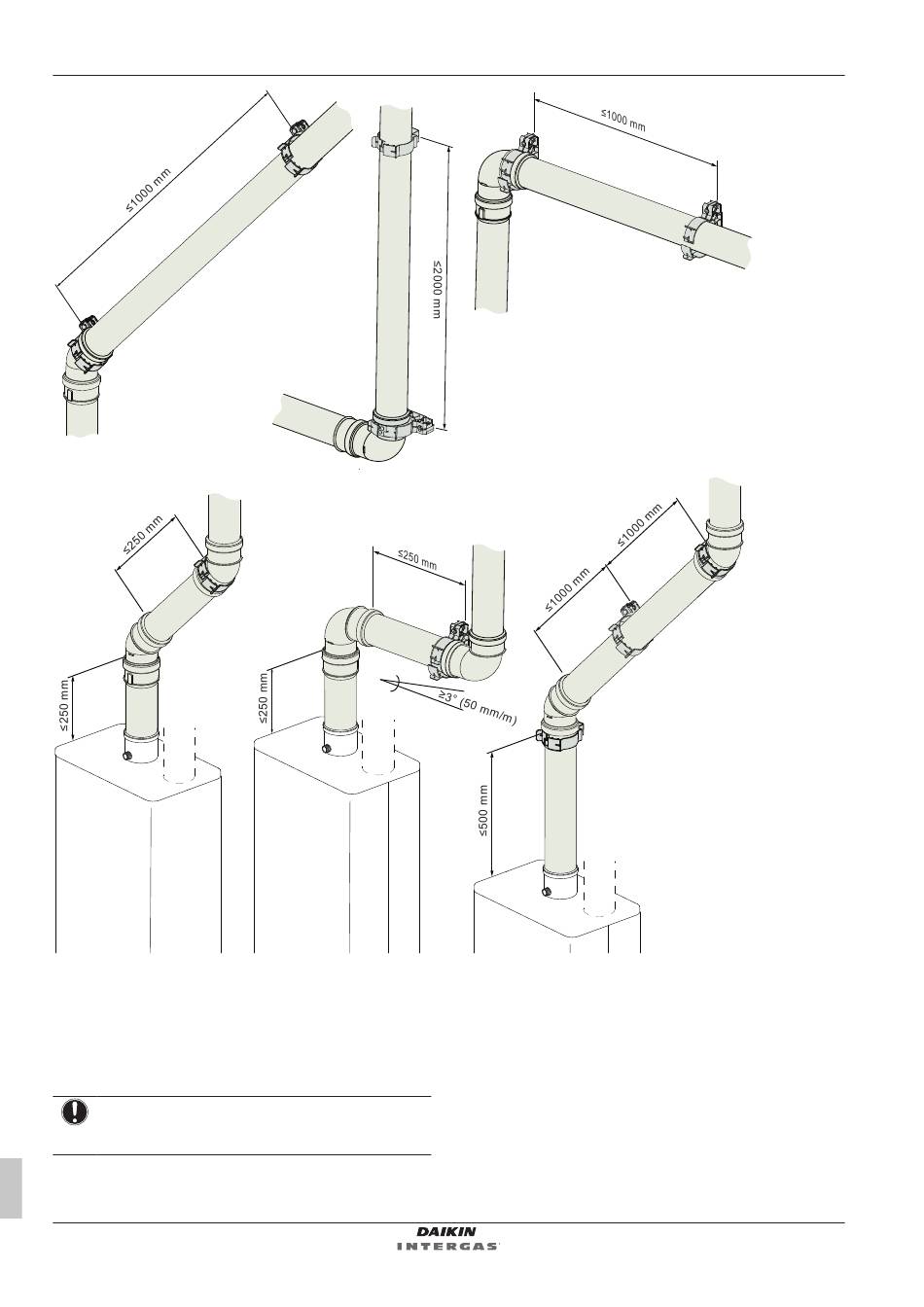 ≤1000 mm

≤2000 mm

≤1000 mm

≤250 mm

≤250 mm

≤250 mm

≤250 mm

≥3° (50 mm/m)

≤1000 mm

≤1000 mm

≤500 mm

DAIKIN
INTERGAS