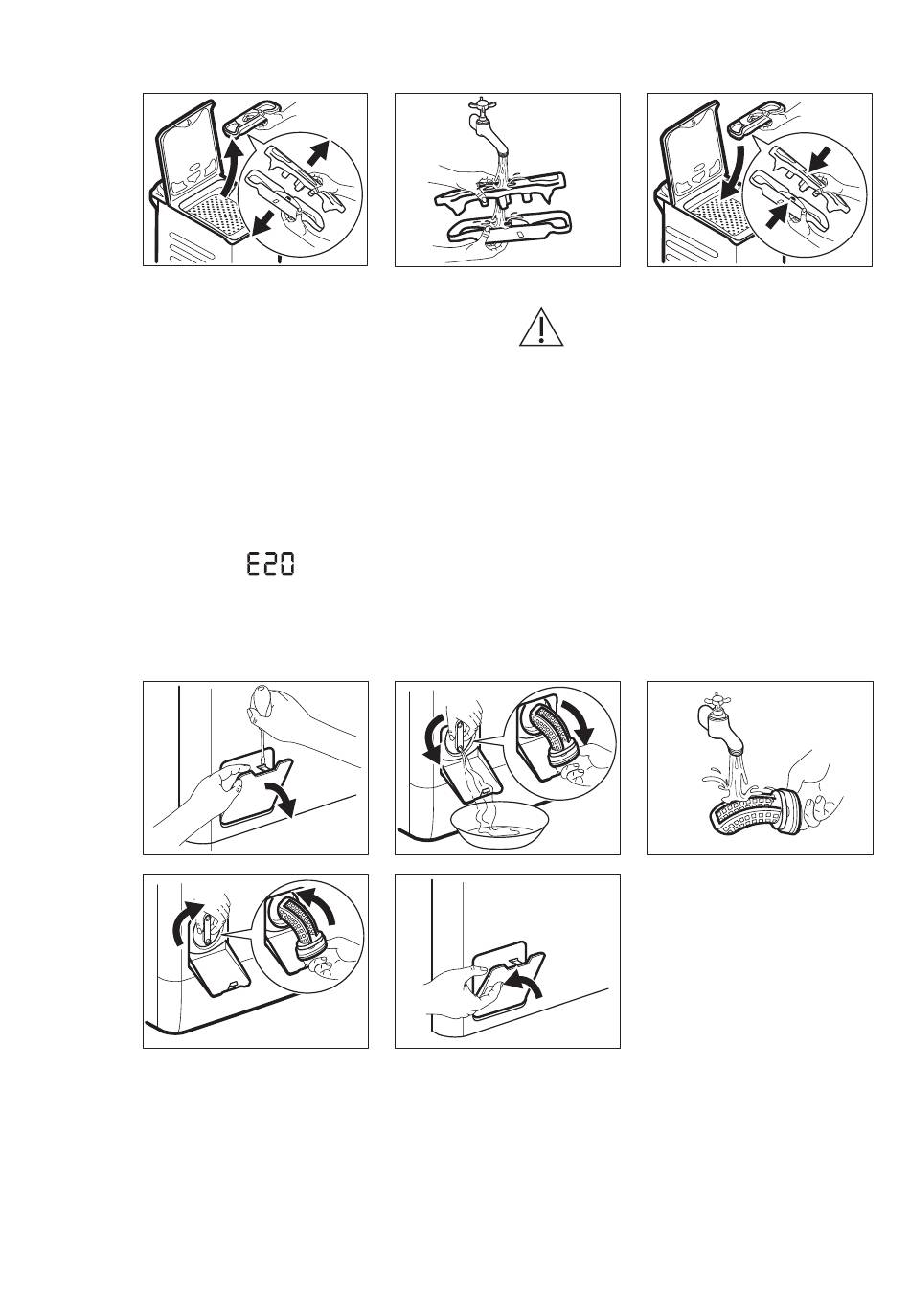 E20