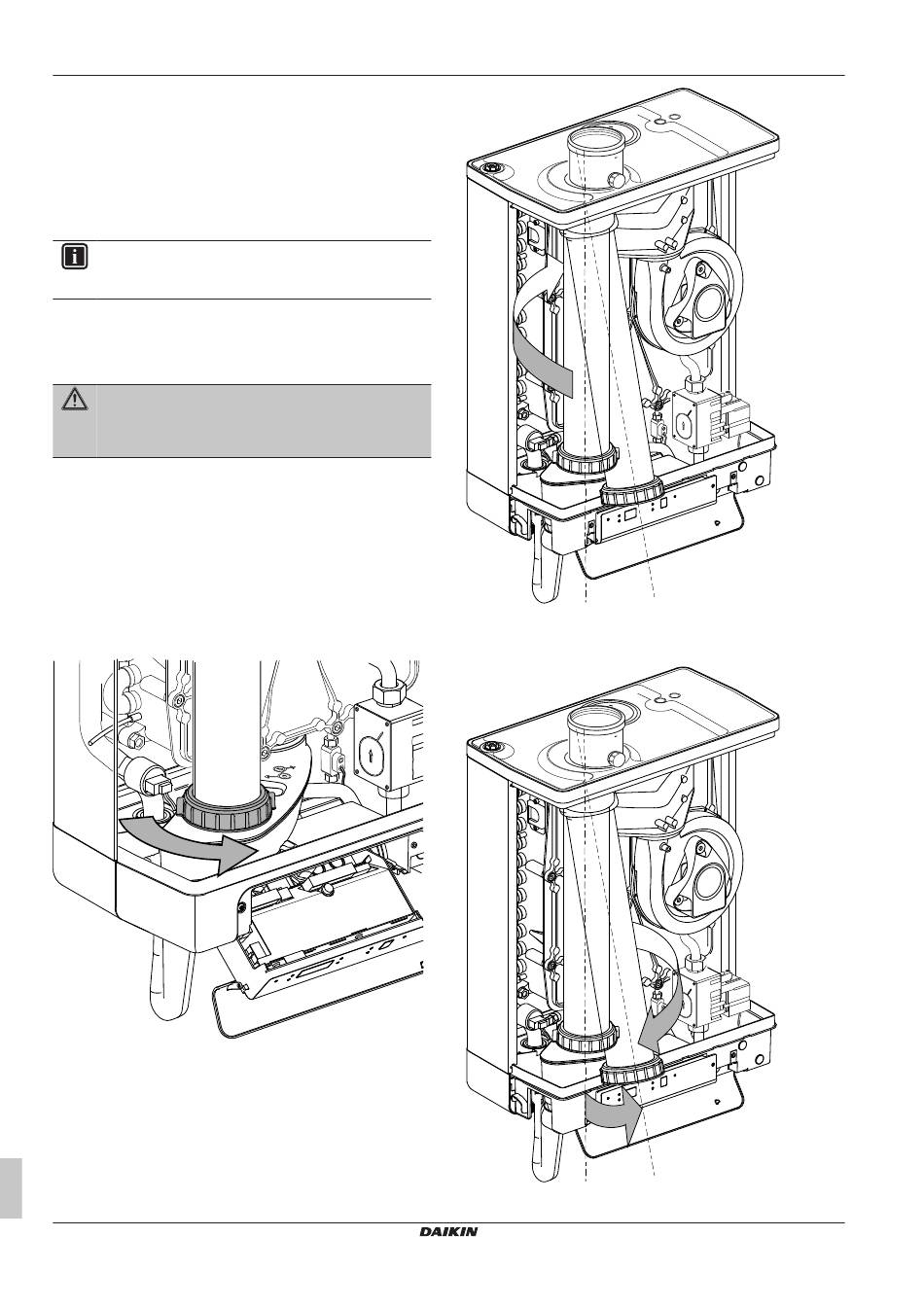 DAIKIN