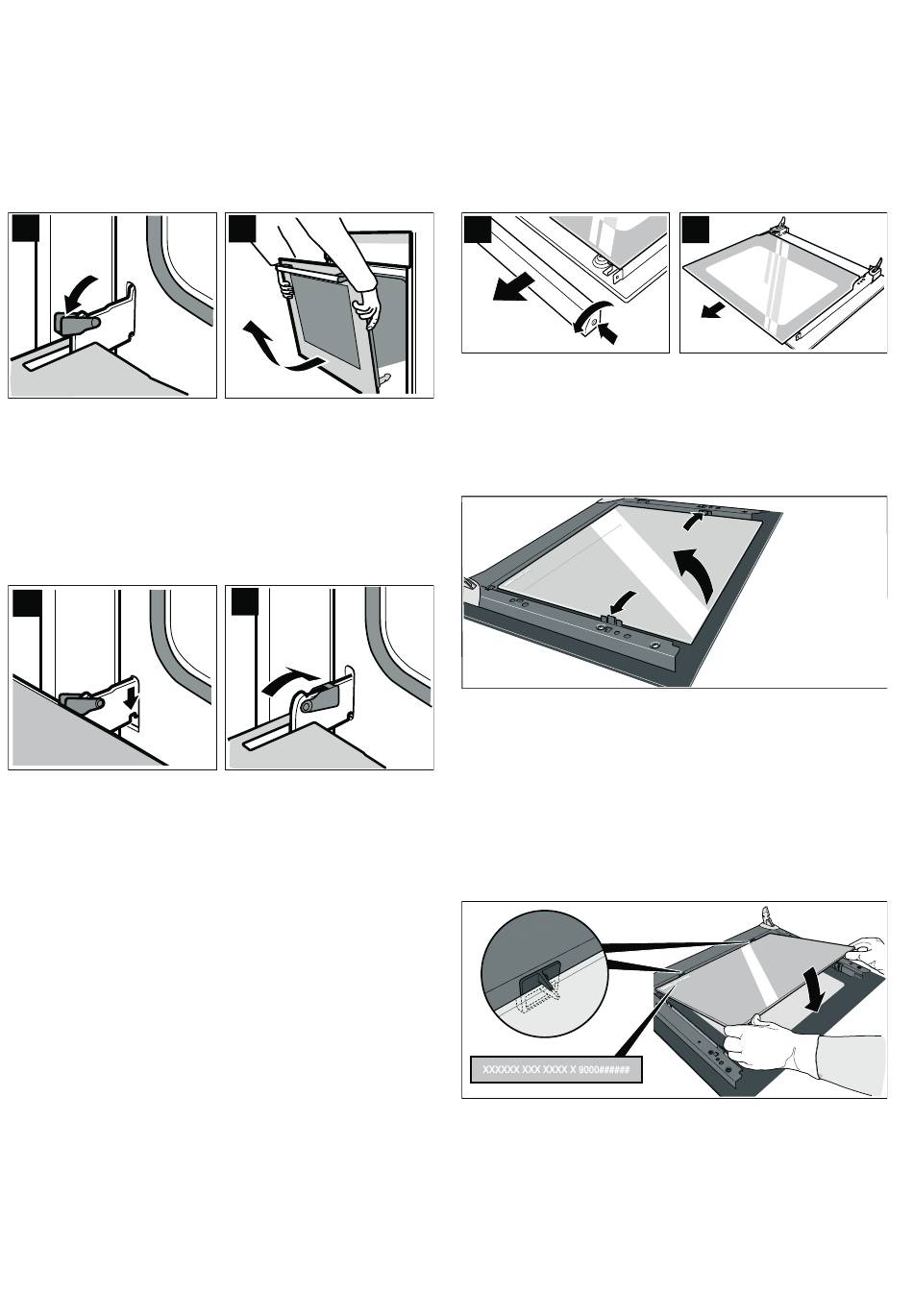 XXXXXX XXX XXXX X 9000######