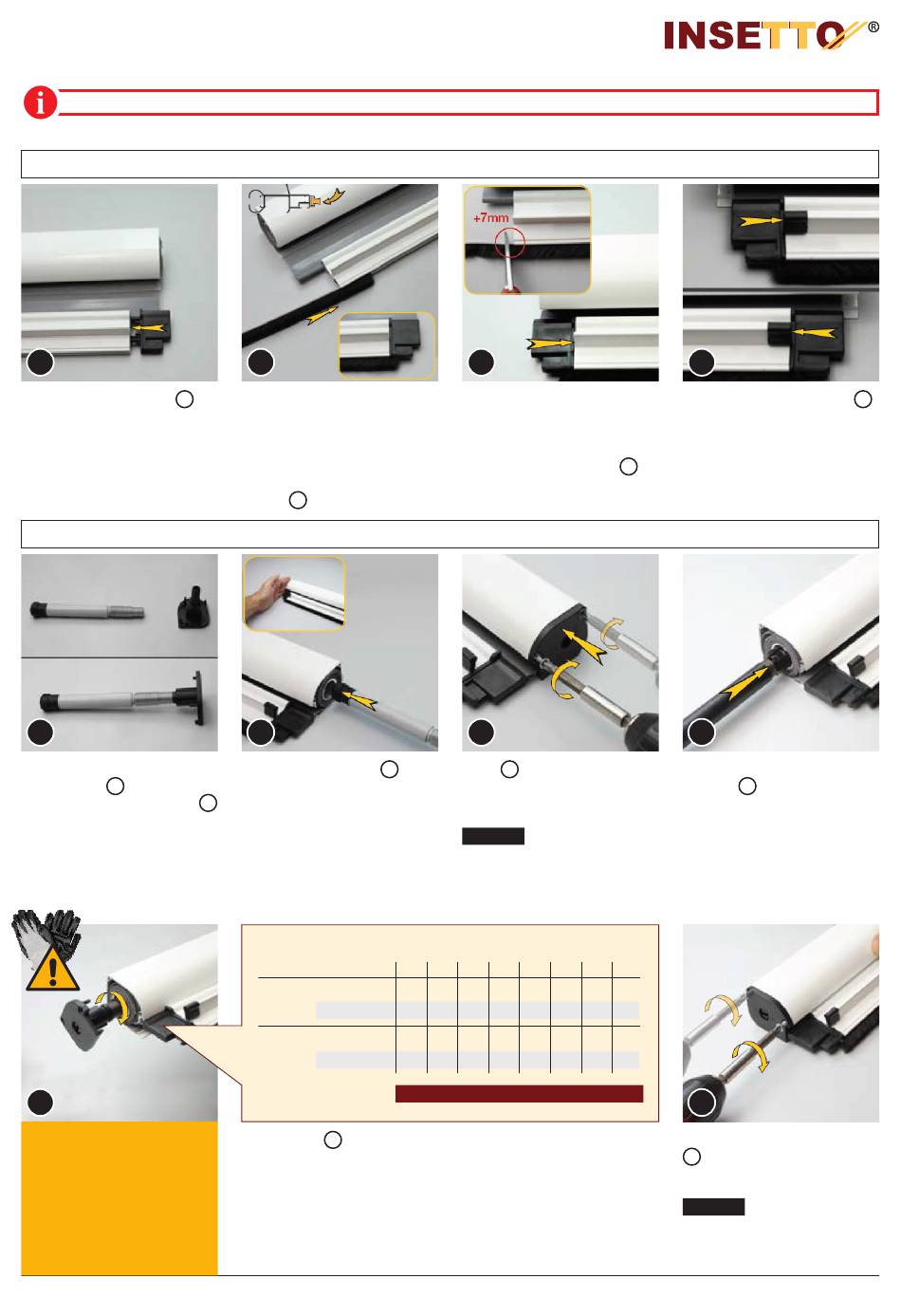 INSETTO®

+7mm