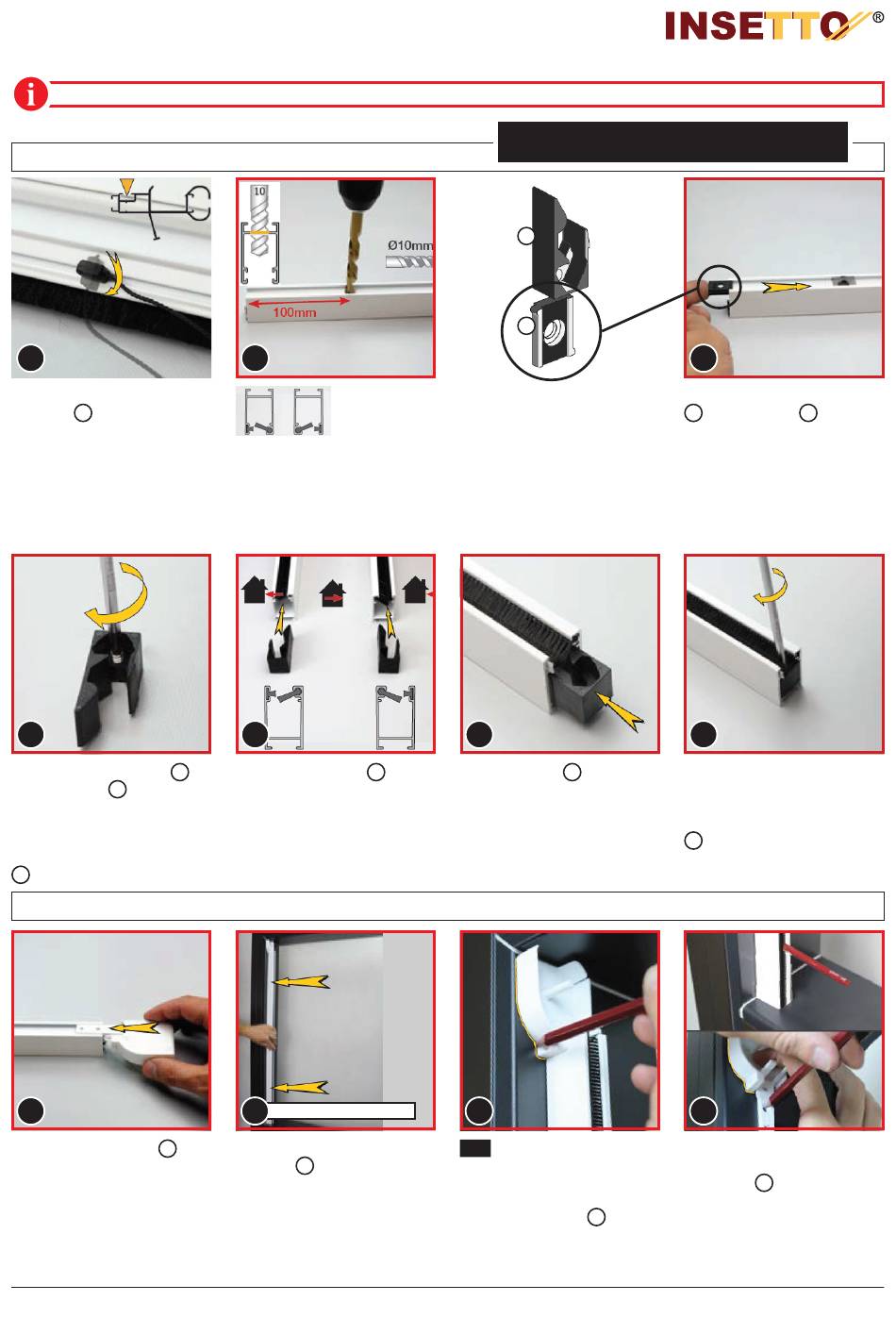 INSETTO®

10

Ø10mm

100mm