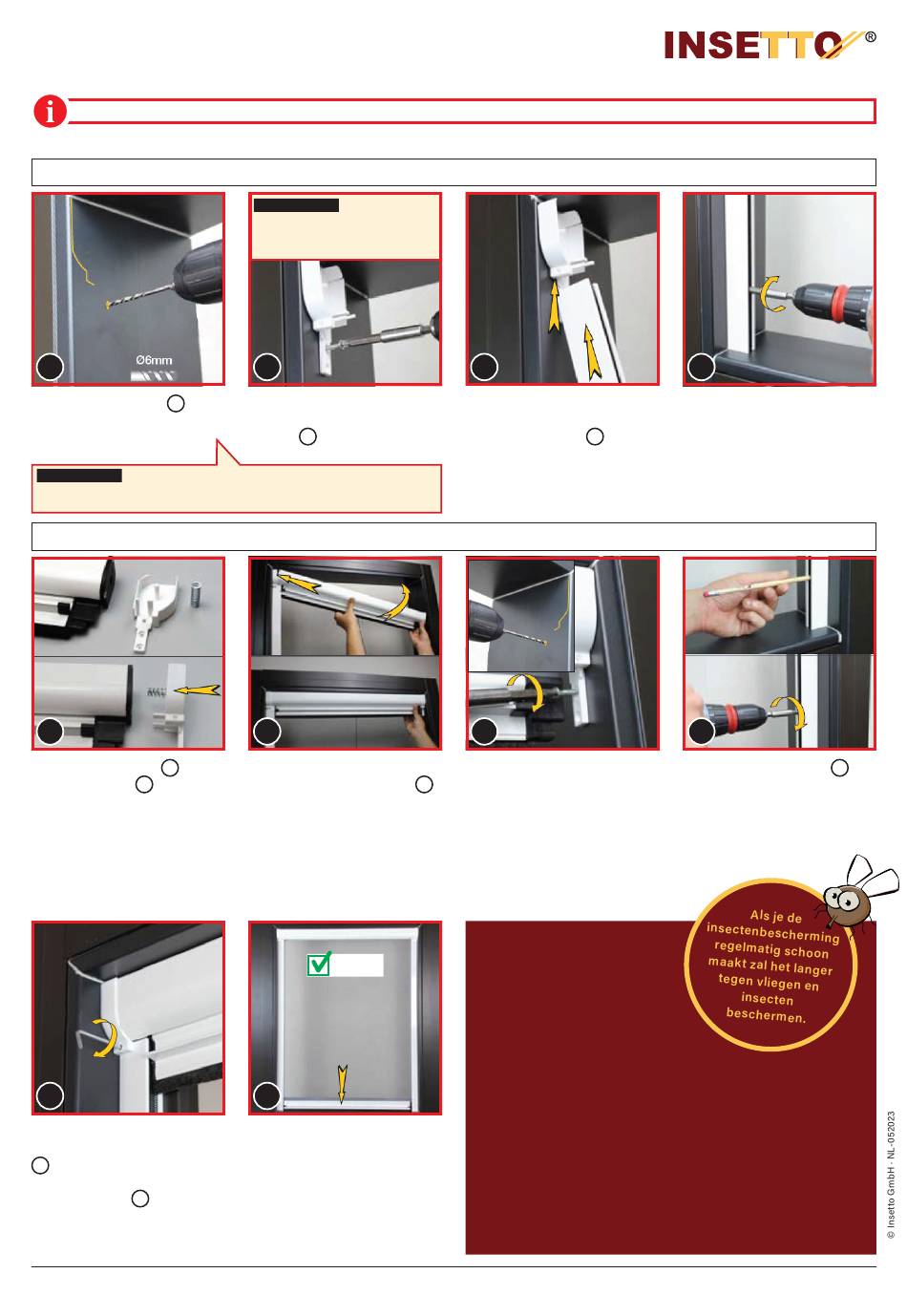 INSETTO®

Ø6mm

Als je de insectenbescherming regelmatig schoon maakt zal het langer tegen vliegen en insecten beschermen.

© Insetto GmbH · NL-052023