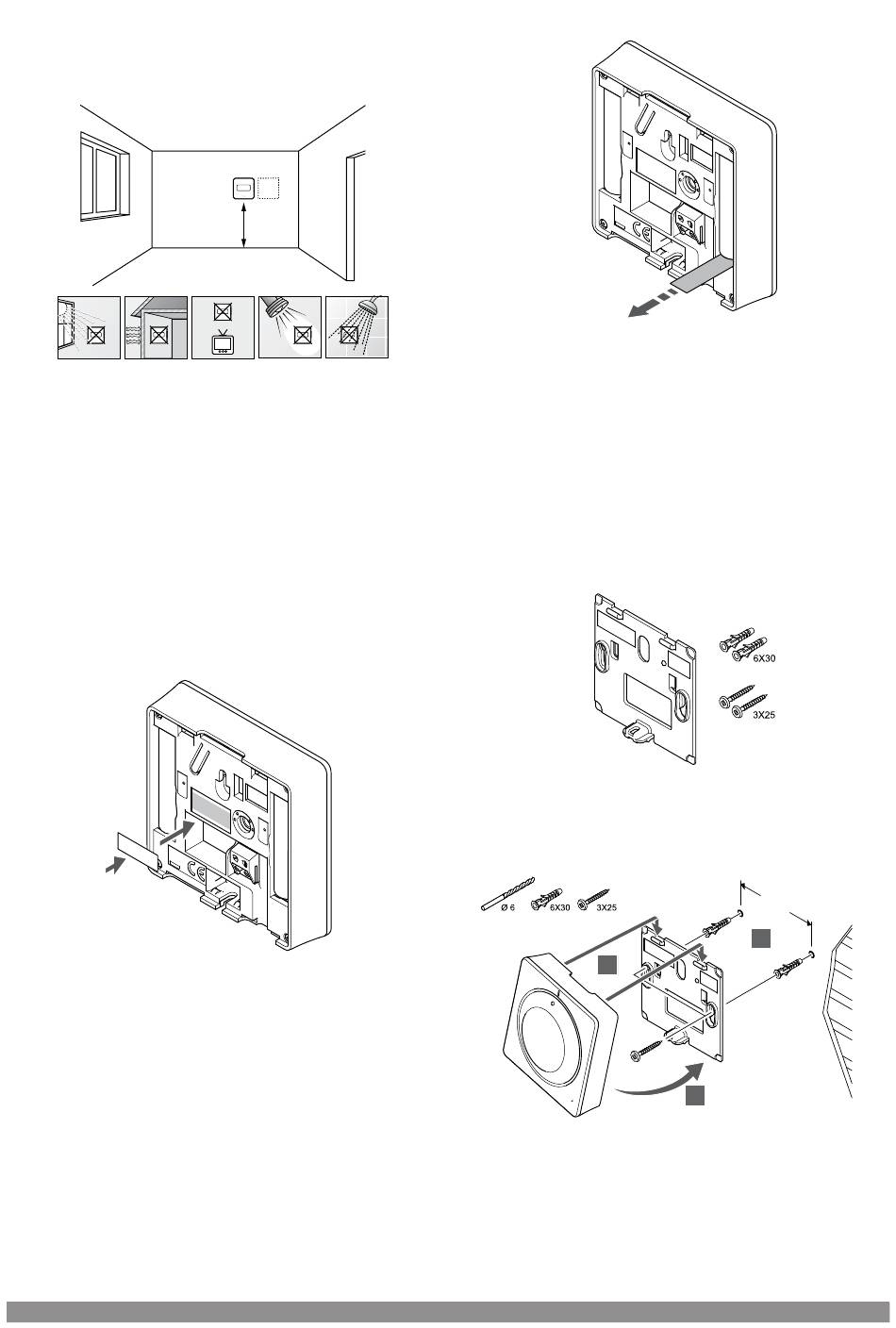 6X30
3X25
Ø 6
6X30
3X25