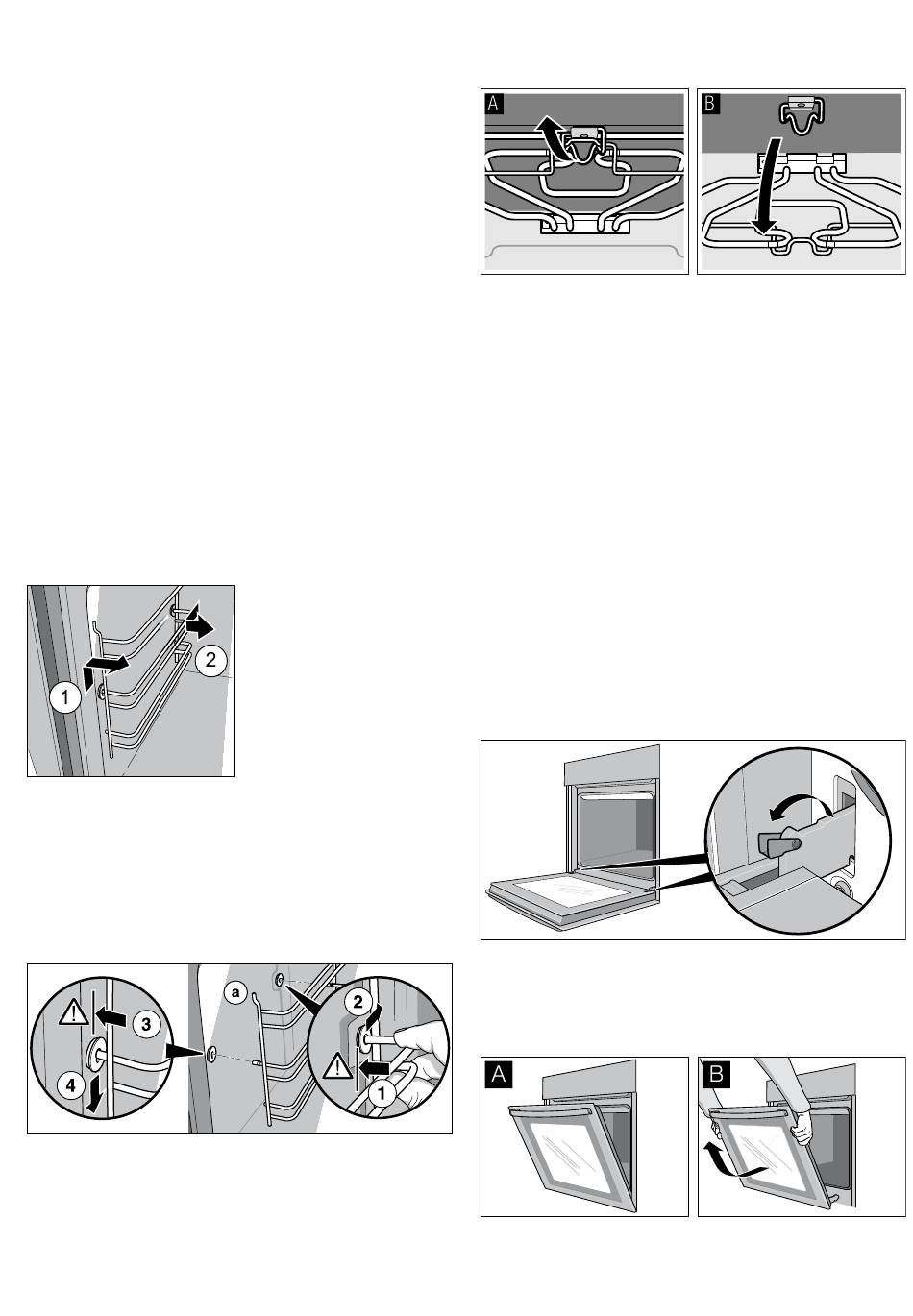 A

B

1

2

a

3

4

2

1

A

B